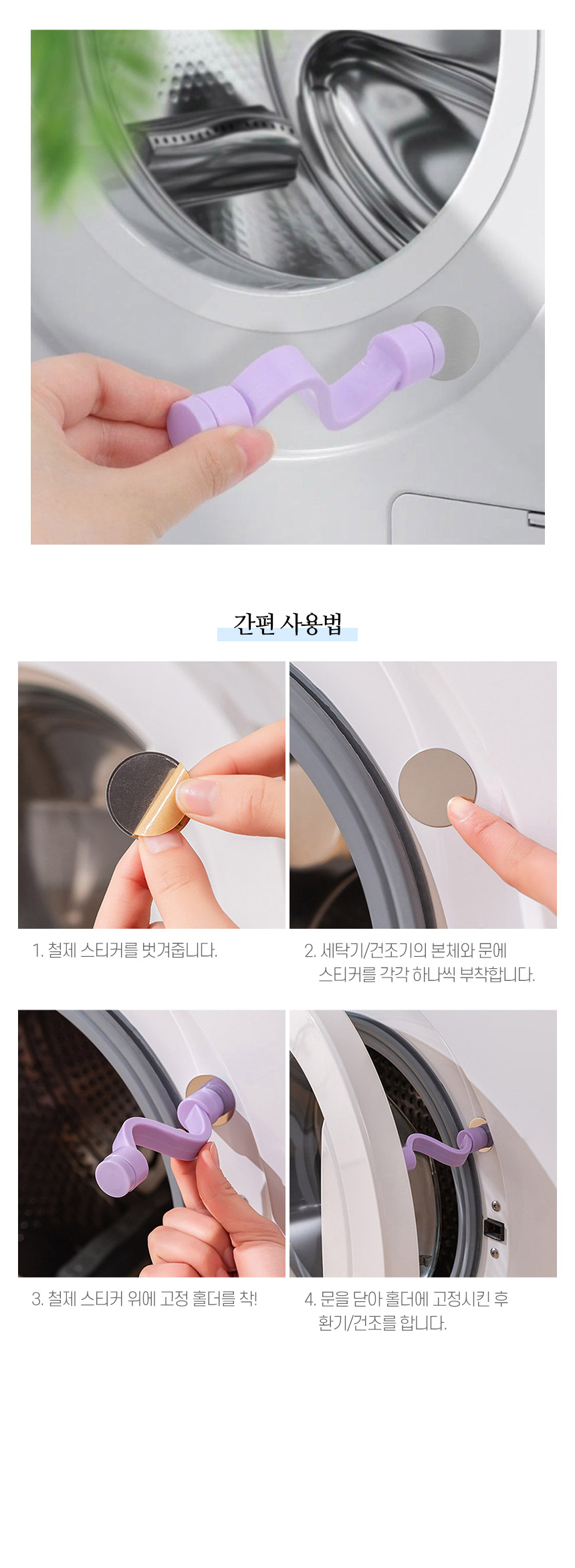 간편 사용법

1. 철제 스티커를 벗겨줍니다.

2. 세탁기/건조기의 본체와 문에 스티커를 각각 하나씩 부착합니다.

3. 철제 스티커 위에 고정 홀더를 착!

4. 문을 닫아 홀더에 고정시킨 후 환기/건조를 합니다.