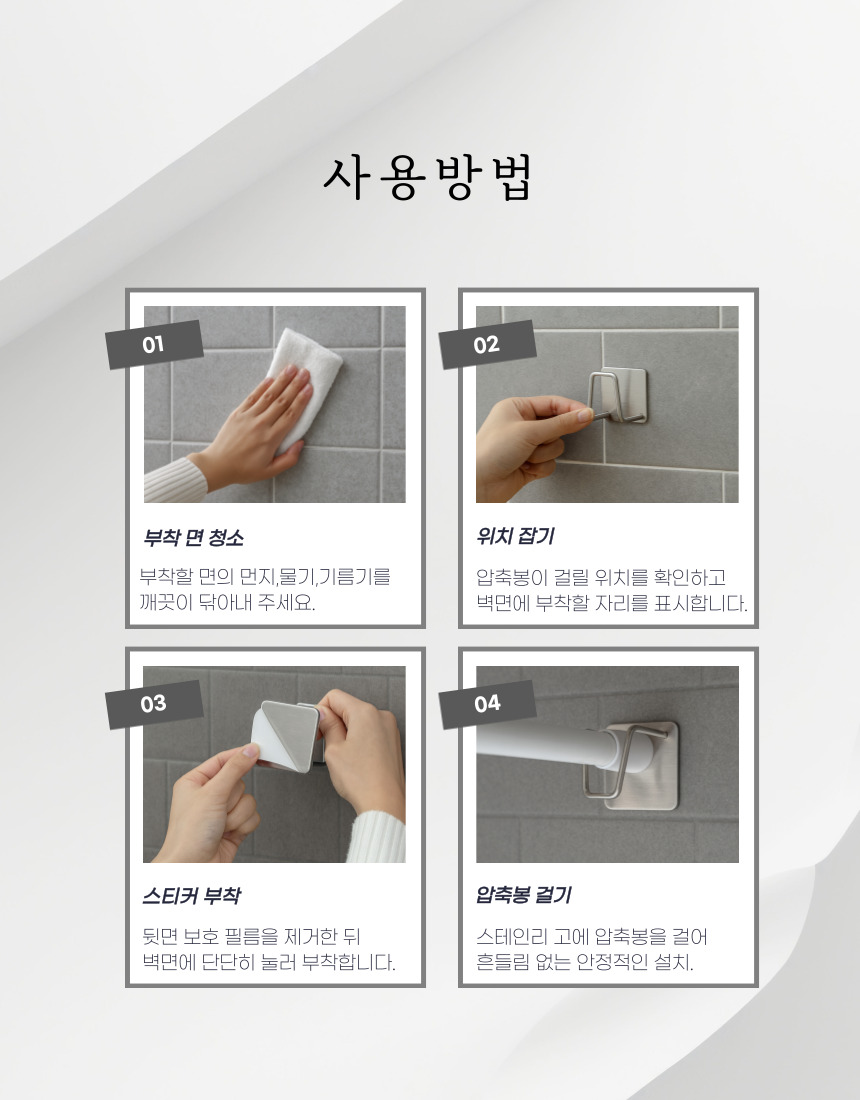 사용방법

01

부착 면 청소

부착할 면의 먼지,물기,기름기를 깨끗이 닦아내 주세요.

02

위치 잡기

압축봉이 걸릴 위치를 확인하고 벽면에 부착할 자리를 표시합니다.

03

스티커 부착

뒷면 보호 필름을 제거한 뒤 벽면에 단단히 눌러 부착합니다.

04

압축봉 걸기

스테인리 고에 압축봉을 걸어 흔들림 없는 안정적인 설치.