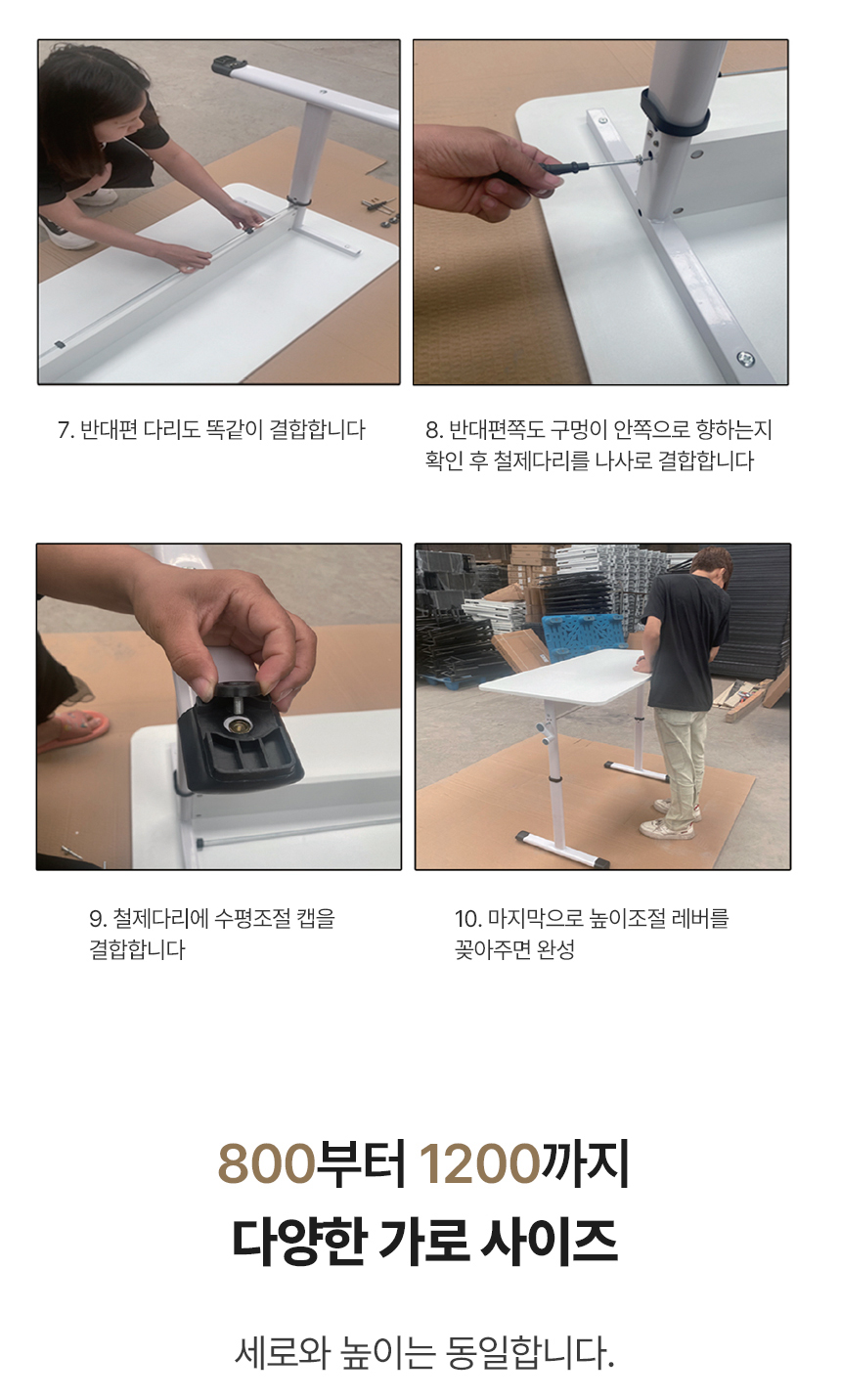 7. 반대편 다리도 똑같이 결합합니다

8. 반대편쪽도 구멍이 안쪽으로 향하는지 확인 후 철제다리를 나사로 결합합니다

9. 철제다리에 수평조절 캡을 결합합니다

10. 마지막으로 높이조절 레버를 꽂아주면 완성

800부터 1200까지
다양한 가로 사이즈

세로와 높이는 동일합니다.