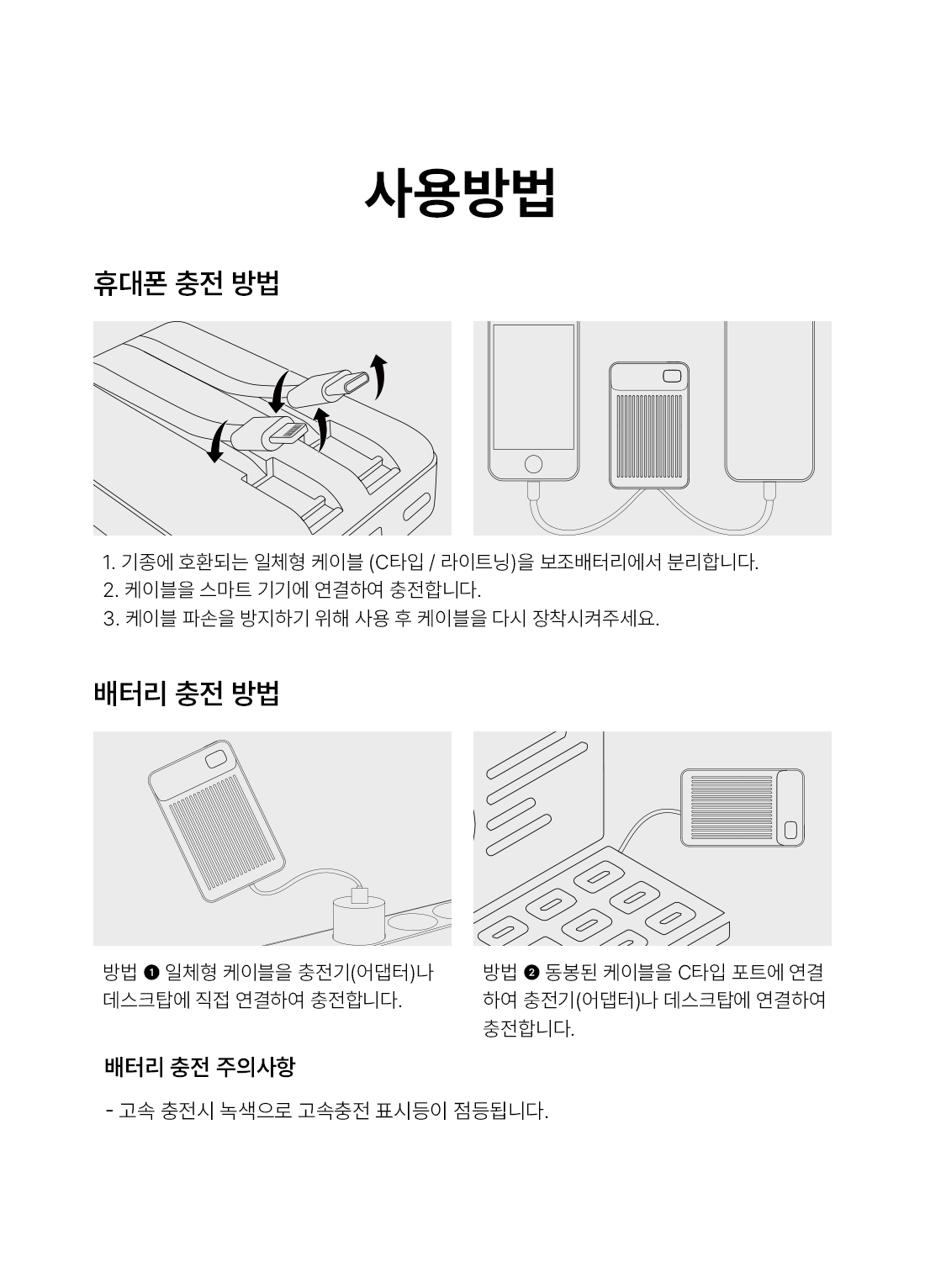 사용방법

휴대폰 충전 방법

1. 기종에 호환되는 일체형 케이블 (C타입 / 라이트닝)을 보조배터리에서 분리합니다.
2. 케이블을 스마트 기기에 연결하여 충전합니다.
3. 케이블 파손을 방지하기 위해 사용 후 케이블을 다시 장착시켜주세요.

배터리 충전 방법

방법 ❶ 일체형 케이블을 충전기(어댑터)나 데스크탑에 직접 연결하여 충전합니다.

방법 ❷ 동봉된 케이블을 C타입 포트에 연결하여 충전기(어댑터)나 데스크탑에 연결하여 충전합니다.

배터리 충전 주의사항

- 고속 충전시 녹색으로 고속충전 표시등이 점등됩니다.