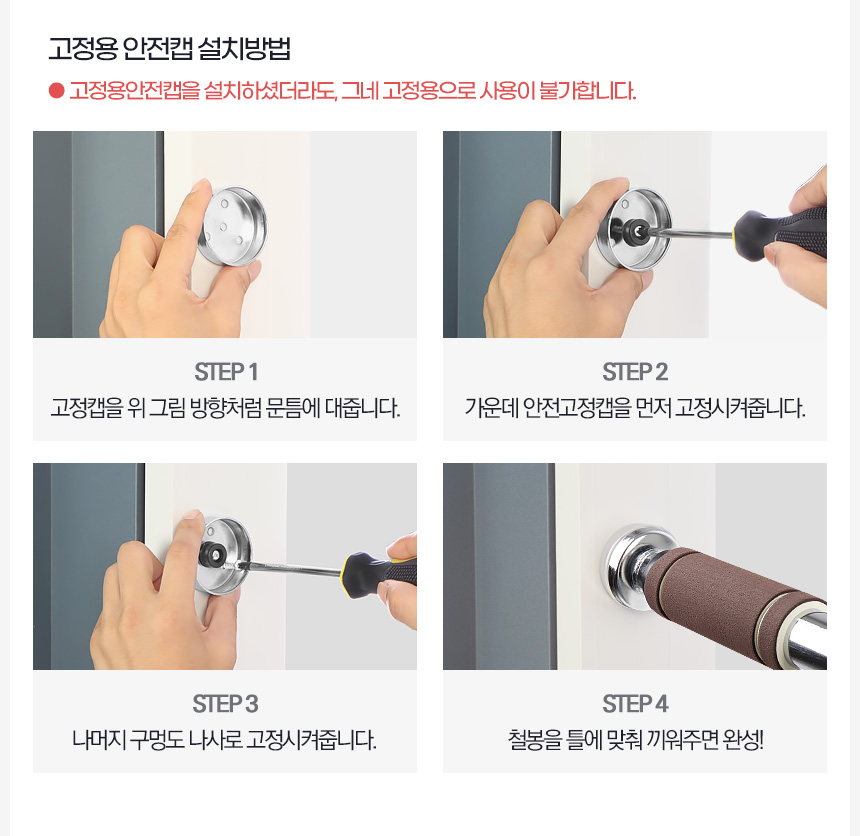 고정용 안전캡 설치방법

● 고정용안전캡을 설치하셨더라도, 그네 고정용으로 사용이 불가합니다.

STEP 1
고정캡을 위 그림 방향처럼 문틈에 대줍니다.

STEP 2
가운데 안전고정캡을 먼저 고정시켜줍니다.

STEP 3
나머지 구멍도 나사로 고정시켜줍니다.

STEP 4
철봉을 틀에 맞춰 끼워주면 완성!