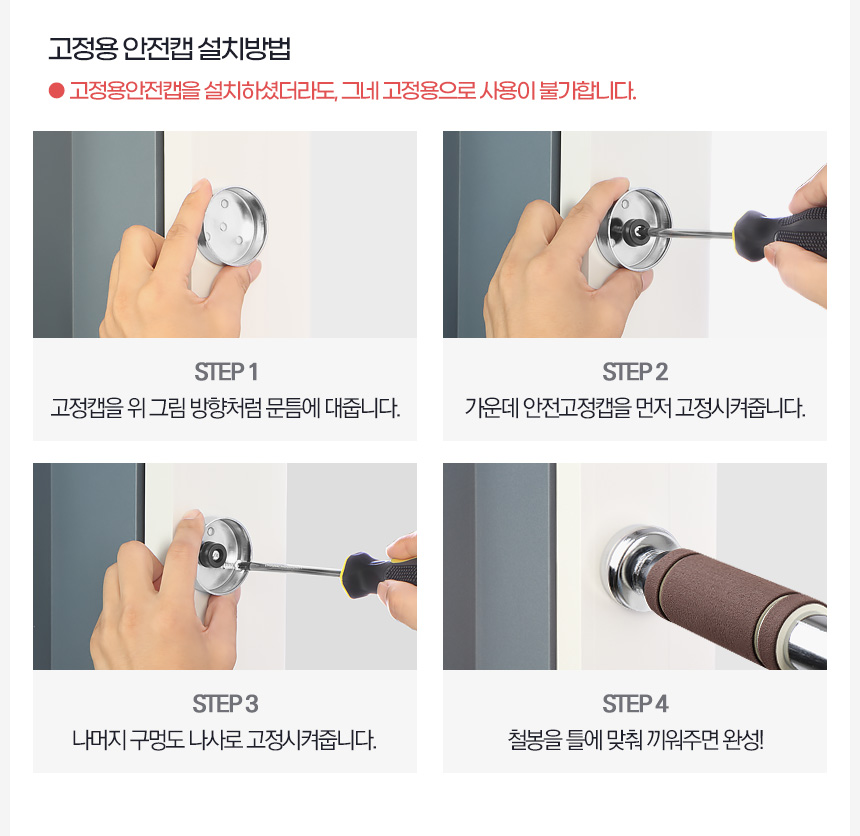 고정용 안전캡 설치방법

● 고정용안전캡을 설치하셨더라도, 그네 고정용으로 사용이 불가합니다.

STEP 1
고정캡을 위 그림 방향처럼 문틈에 대줍니다.

STEP 2
가운데 안전고정캡을 먼저 고정시켜줍니다.

STEP 3
나머지 구멍도 나사로 고정시켜줍니다.

STEP 4
철봉을 틀에 맞춰 끼워주면 완성!