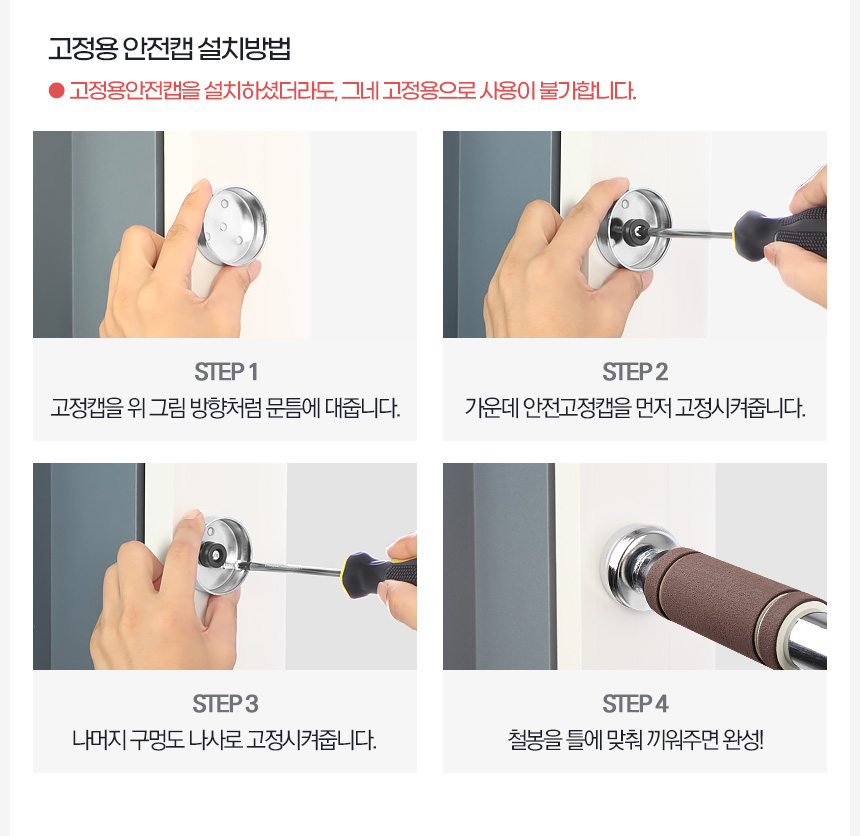 고정용 안전캡 설치방법

● 고정용안전캡을 설치하셨더라도, 그네 고정용으로 사용이 불가합니다.

STEP 1
고정캡을 위 그림 방향처럼 문틈에 대줍니다.

STEP 2
가운데 안전고정캡을 먼저 고정시켜줍니다.

STEP 3
나머지 구멍도 나사로 고정시켜줍니다.

STEP 4
철봉을 틀에 맞춰 끼워주면 완성!