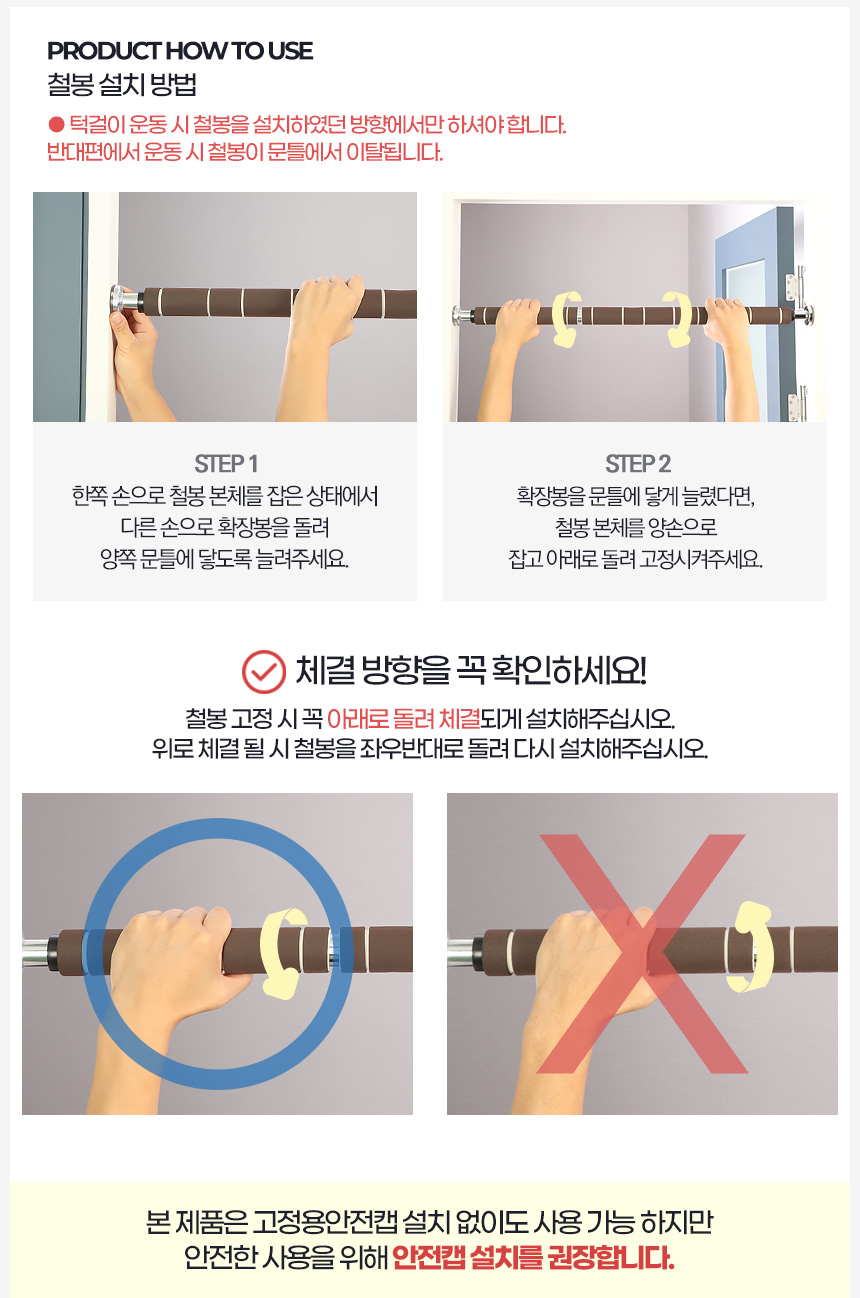 PRODUCT HOW TO USE
철봉 설치 방법

● 턱걸이 운동 시 철봉을 설치하였던 방향에서만 하셔야 합니다.
반대편에서 운동 시 철봉이 문틀에서 이탈됩니다.

STEP 1
한쪽 손으로 철봉 본체를 잡은 상태에서
다른 손으로 확장봉을 돌려
양쪽 문틀에 닿도록 늘려주세요.

STEP 2
확장봉을 문틀에 닿게 늘렸다면,
철봉 본체를 양손으로
잡고 아래로 돌려 고정시켜주세요.

체결 방향을 꼭 확인하세요!
철봉 고정 시 꼭 아래로 돌려 체결되게 설치해주십시오.
위로 체결 될 시 철봉을 좌우반대로 돌려 다시 설치해주십시오.

본 제품은 고정용안전캡 설치 없이도 사용 가능 하지만
안전한 사용을 위해 안전캡 설치를 권장합니다.