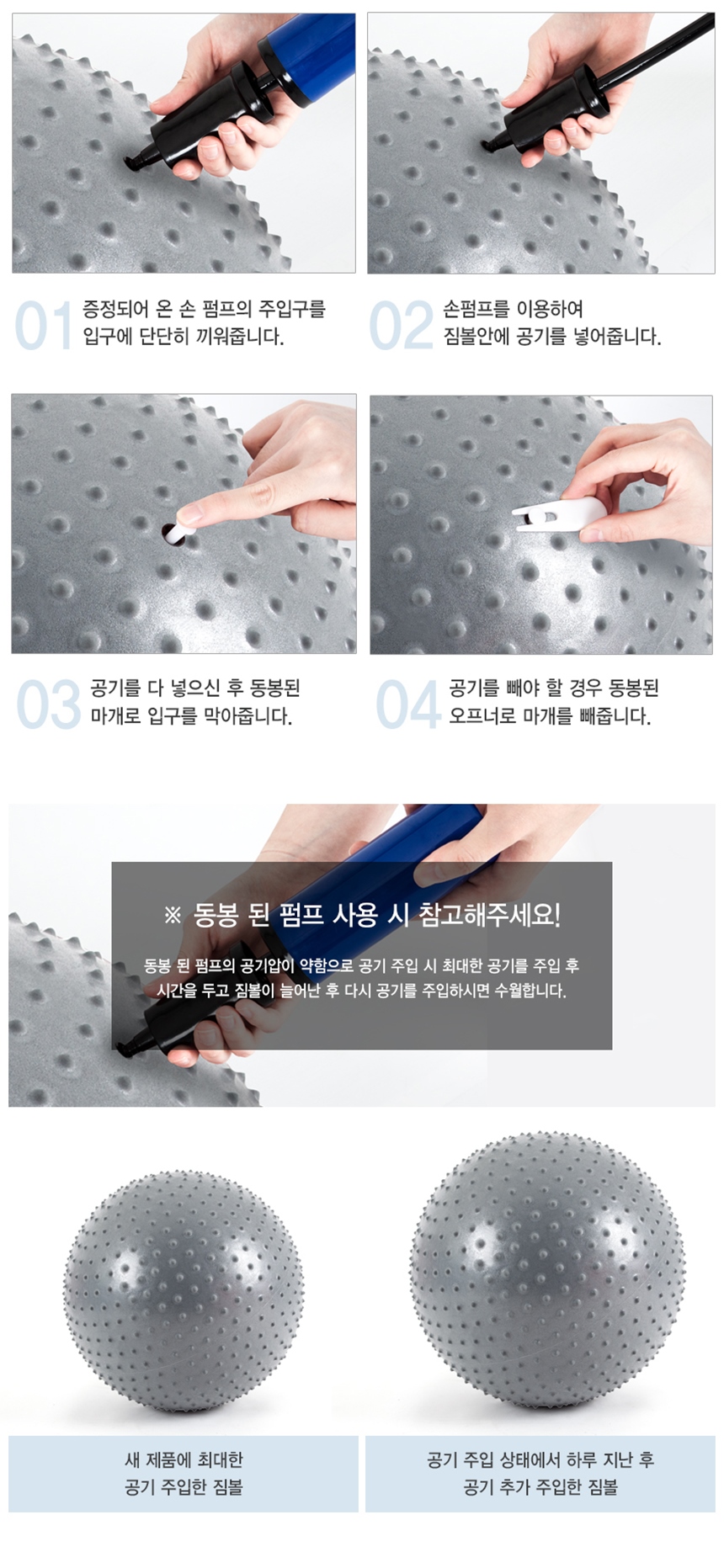 01 증정되어 온 손 펌프의 주입구를 입구에 단단히 끼워줍니다.

02 손펌프를 이용하여 짐볼안에 공기를 넣어줍니다.

03 공기를 다 넣으신 후 동봉된 마개로 입구를 막아줍니다.

04 공기를 빼야 할 경우 동봉된 오프너로 마개를 빼줍니다.

※ 동봉 된 펌프 사용 시 참고해주세요!

동봉 된 펌프의 공기압이 약함으로 공기 주입 시 최대한 공기를 주입 후 시간을 두고 짐볼이 늘어난 후 다시 공기를 주입하시면 수월합니다.

새 제품에 최대한 공기 주입한 짐볼

공기 주입 상태에서 하루 지난 후 공기 추가 주입한 짐볼