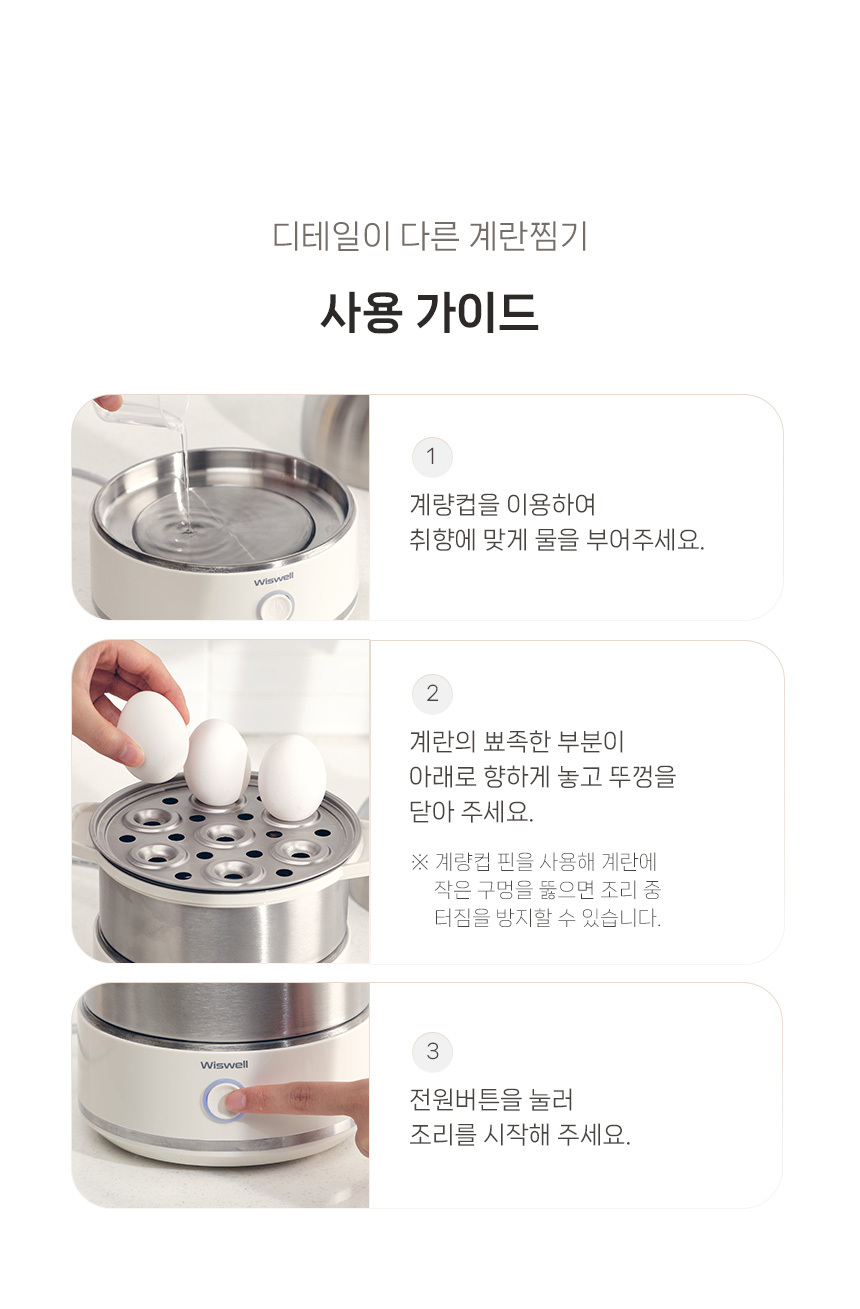 디테일이 다른 계란찜기

사용 가이드

Wiswell

1

계량컵을 이용하여 취향에 맞게 물을 부어주세요.

2

계란의 뾰족한 부분이 아래로 향하게 놓고 뚜껑을 닫아 주세요.

※ 계량컵 핀을 사용해 계란에 작은 구멍을 뚫으면 조리 중 터짐을 방지할 수 있습니다.

Wiswell

3

전원버튼을 눌러 조리를 시작해 주세요.