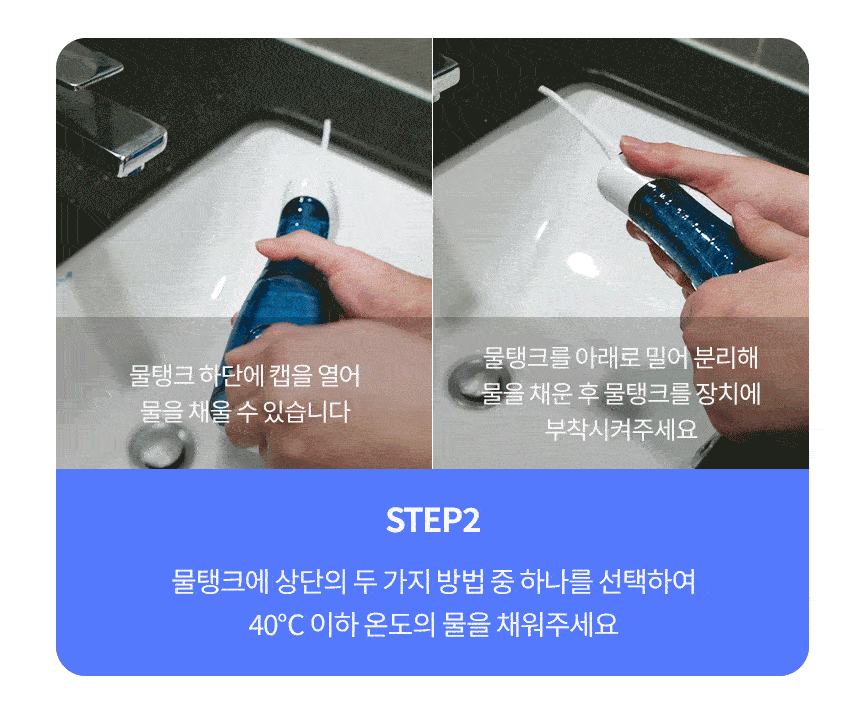 물탱크 하단에 캡을 열어
물을 채울 수 있습니다

물탱크를 아래로 밀어 분리해
물을 채운 후 물탱크를 장치에
부착시켜주세요

STEP2

물탱크에 상단의 두 가지 방법 중 하나를 선택하여
40°C 이하 온도의 물을 채워주세요