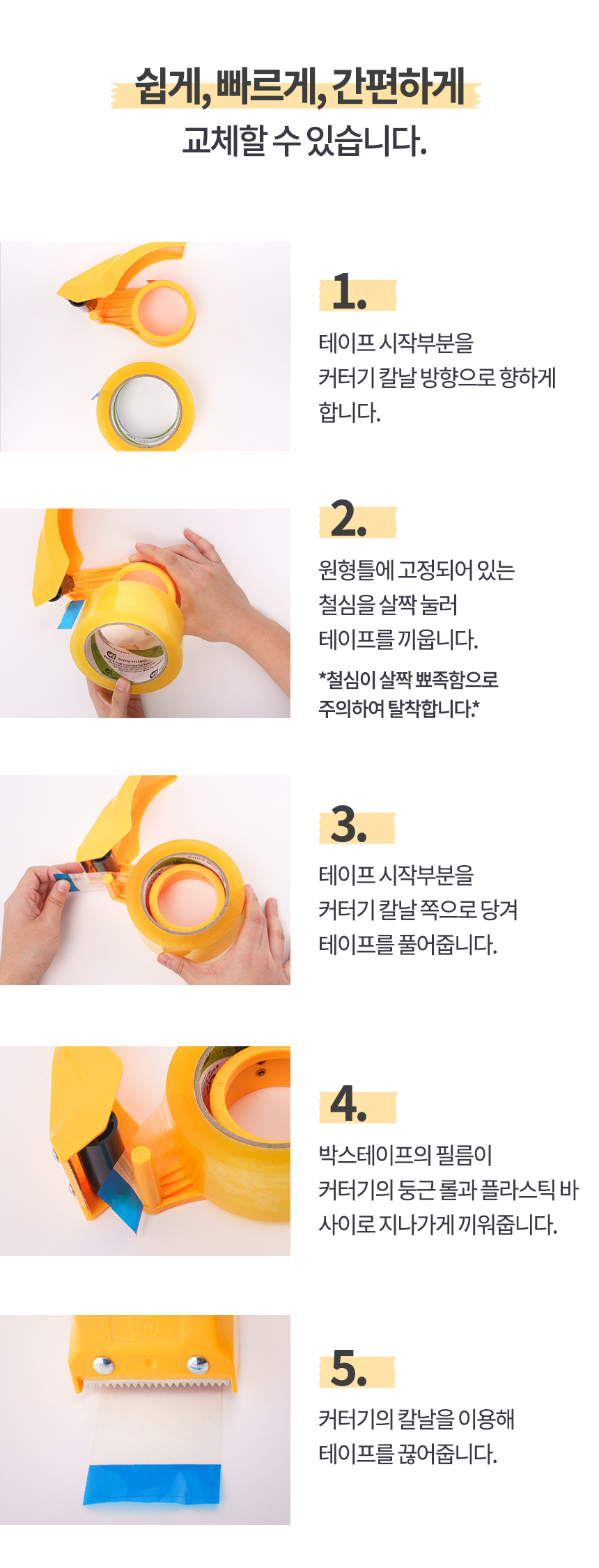 쉽게, 빠르게, 간편하게
교체할 수 있습니다.

1.

테이프 시작부분을 커터기 칼날 방향으로 향하게 합니다.

2.

원형틀에 고정되어 있는 철심을 살짝 눌러 테이프를 끼웁니다.

*철심이 살짝 뾰족함으로 주의하여 탈착합니다.*

3.

테이프 시작부분을 커터기 칼날 쪽으로 당겨 테이프를 풀어줍니다.

4.

박스테이프의 필름이 커터기의 둥근 롤과 플라스틱 바 사이로 지나가게 끼워줍니다.

5.

커터기의 칼날을 이용해 테이프를 끊어줍니다.