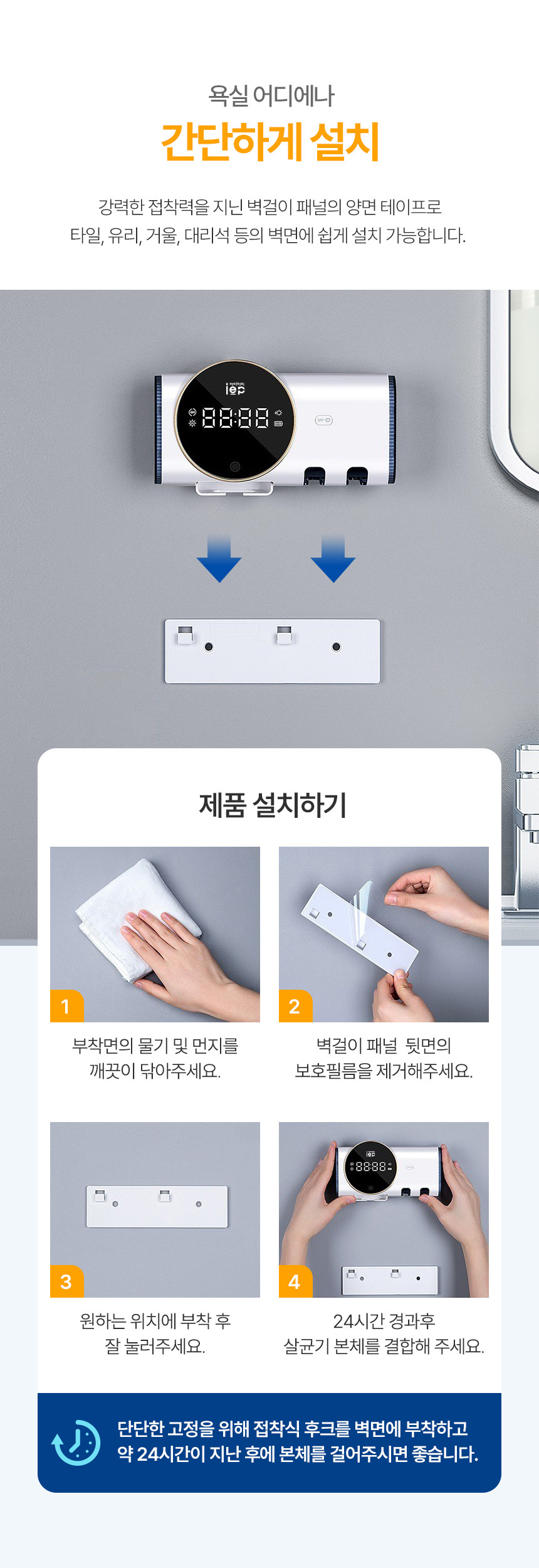 욕실 어디에나

간단하게 설치

강력한 접착력을 지닌 벽걸이 패널의 양면 테이프로 타일, 유리, 거울, 대리석 등의 벽면에 쉽게 설치 가능합니다.

iep

88:88

제품 설치하기

1

부착면의 물기 및 먼지를 깨끗이 닦아주세요.

2

벽걸이 패널 뒷면의 보호필름을 제거해주세요.

3

원하는 위치에 부착 후 잘 눌러주세요.

4

24시간 경과후 살균기 본체를 결합해 주세요.

단단한 고정을 위해 접착식 후크를 벽면에 부착하고 약 24시간이 지난 후에 본체를 걸어주시면 좋습니다.