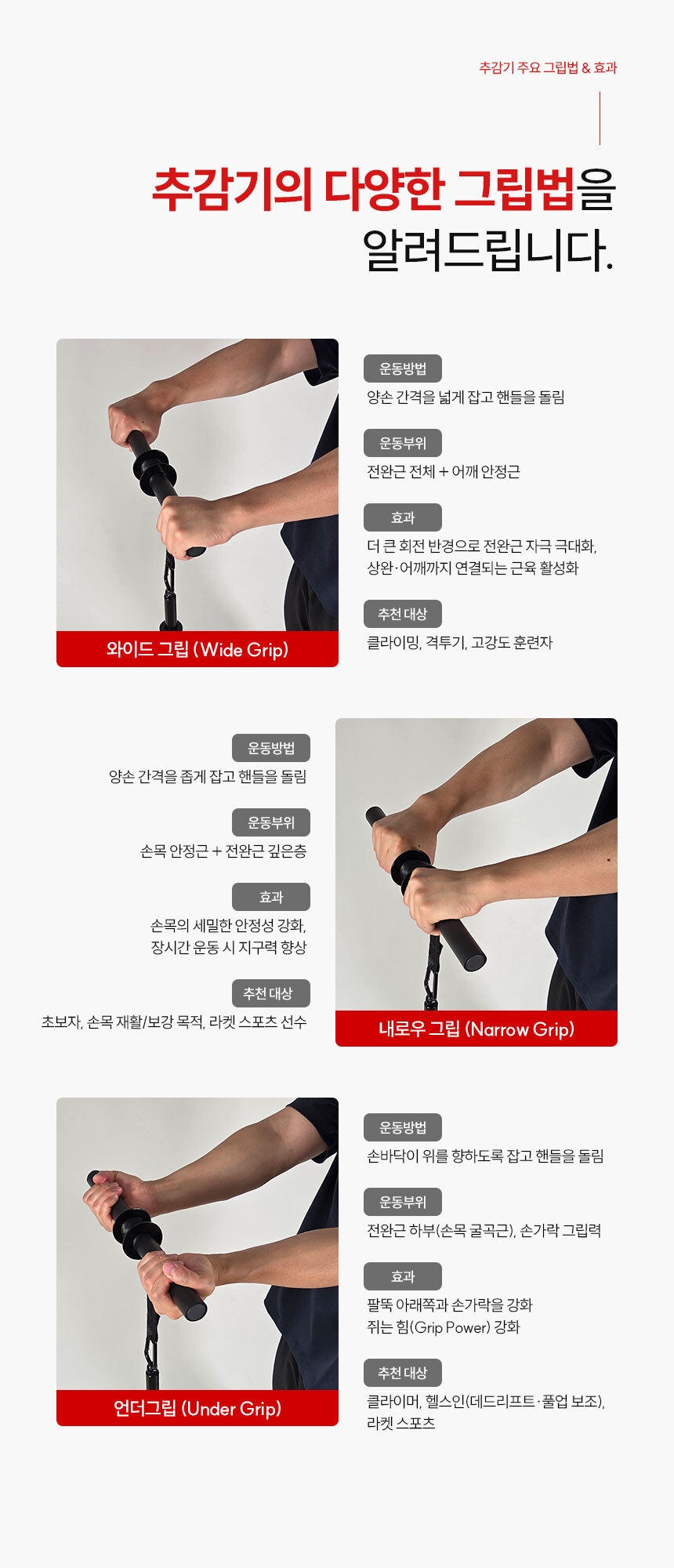 추감기 주요 그립법 & 효과

추감기의 다양한 그립법을 알려드립니다.

와이드 그립 (Wide Grip)

운동방법
양손 간격을 넓게 잡고 핸들을 돌림

운동부위
전완근 전체 + 어깨 안정근

효과
더 큰 회전 반경으로 전완근 자극 극대화, 상완·어깨까지 연결되는 근육 활성화

추천 대상
클라이밍, 격투기, 고강도 훈련자

운동방법
양손 간격을 좁게 잡고 핸들을 돌림

운동부위
손목 안정근 + 전완근 깊은층

효과
손목의 세밀한 안정성 강화, 장시간 운동 시 지구력 향상

추천 대상
초보자, 손목 재활/보강 목적, 라켓 스포츠 선수

내로우 그립 (Narrow Grip)

언더그립 (Under Grip)

운동방법
손바닥이 위를 향하도록 잡고 핸들을 돌림

운동부위
전완근 하부(손목 굴곡근), 손가락 그립력

효과
팔뚝 아래쪽과 손가락을 강화
쥐는 힘(Grip Power) 강화

추천 대상
클라이머, 헬스인(데드리프트·풀업 보조), 라켓 스포츠