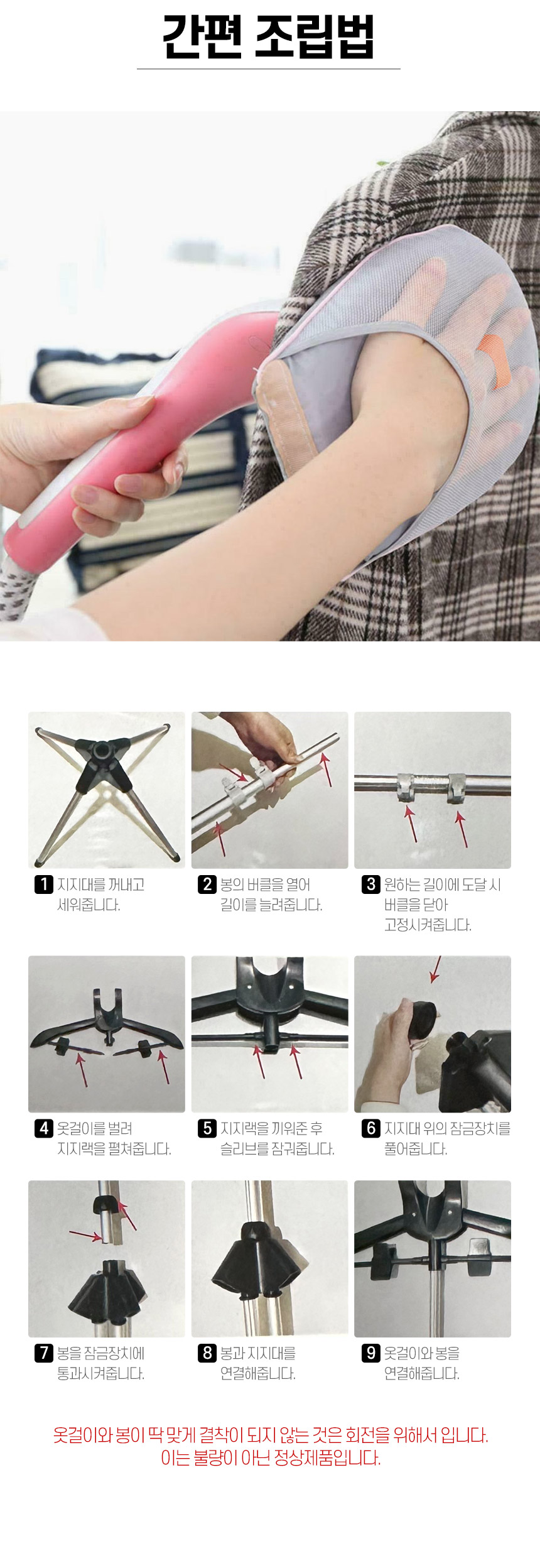 간편 조립법

1 지지대를 꺼내고 세워줍니다.

2 봉의 버클을 열어 길이를 늘려줍니다.

3 원하는 길이에 도달 시 버클을 닫아 고정시켜줍니다.

4 옷걸이를 벌려 지지랙을 펼쳐줍니다.

5 지지랙을 끼워준 후 슬리브를 잠궈줍니다.

6 지지대 위의 잠금장치를 풀어줍니다.

7 봉을 잠금장치에 통과시켜줍니다.

8 봉과 지지대를 연결해줍니다.

9 옷걸이와 봉을 연결해줍니다.

옷걸이와 봉이 딱 맞게 결착이 되지 않는 것은 회전을 위해서 입니다.
이는 불량이 아닌 정상제품입니다.