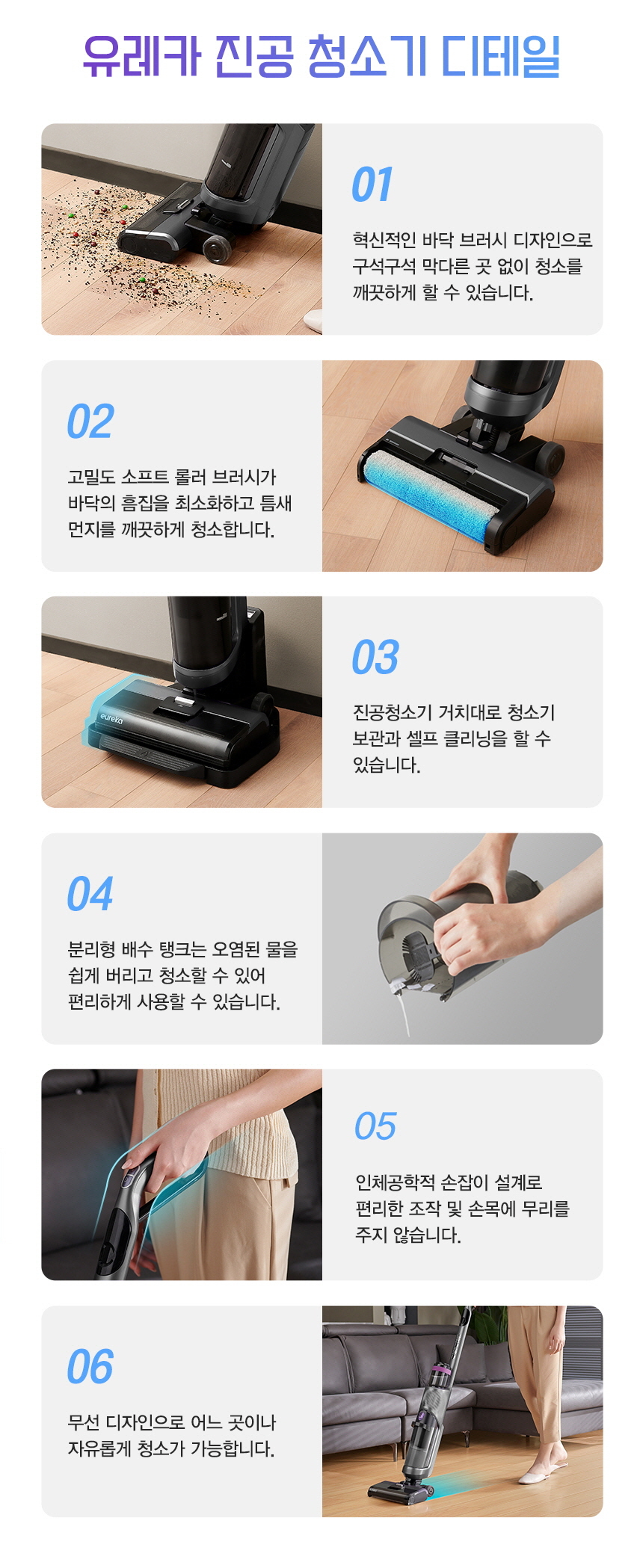 유레카 진공 청소기 디테일

01

혁신적인 바닥 브러시 디자인으로 구석구석 막다른 곳 없이 청소를 깨끗하게 할 수 있습니다.

02

고밀도 소프트 롤러 브러시가 바닥의 흠집을 최소화하고 틈새 먼지를 깨끗하게 청소합니다.

eureka

03

진공청소기 거치대로 청소기 보관과 셀프 클리닝을 할 수 있습니다.

04

분리형 배수 탱크는 오염된 물을 쉽게 버리고 청소할 수 있어 편리하게 사용할 수 있습니다.

05

인체공학적 손잡이 설계로 편리한 조작 및 손목에 무리를 주지 않습니다.

06

무선 디자인으로 어느 곳이나 자유롭게 청소가 가능합니다.