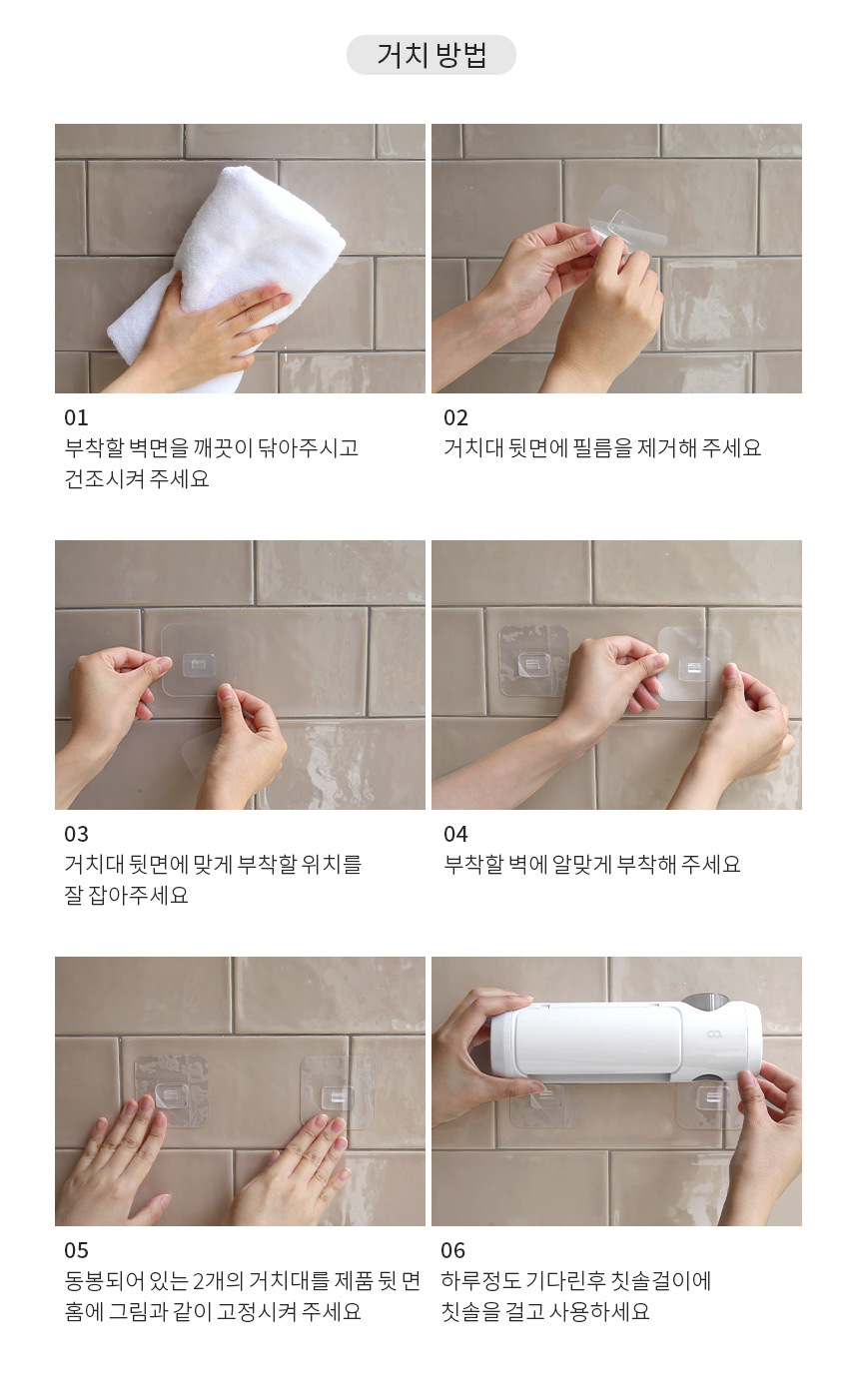 거치 방법

01
부착할 벽면을 깨끗이 닦아주시고
건조시켜 주세요

02
거치대 뒷면에 필름을 제거해 주세요

03
거치대 뒷면에 맞게 부착할 위치를
잘 잡아주세요

04
부착할 벽에 알맞게 부착해 주세요

05
동봉되어 있는 2개의 거치대를 제품 뒷 면
홈에 그림과 같이 고정시켜 주세요

06
하루정도 기다린후 칫솔걸이에
칫솔을 걸고 사용하세요