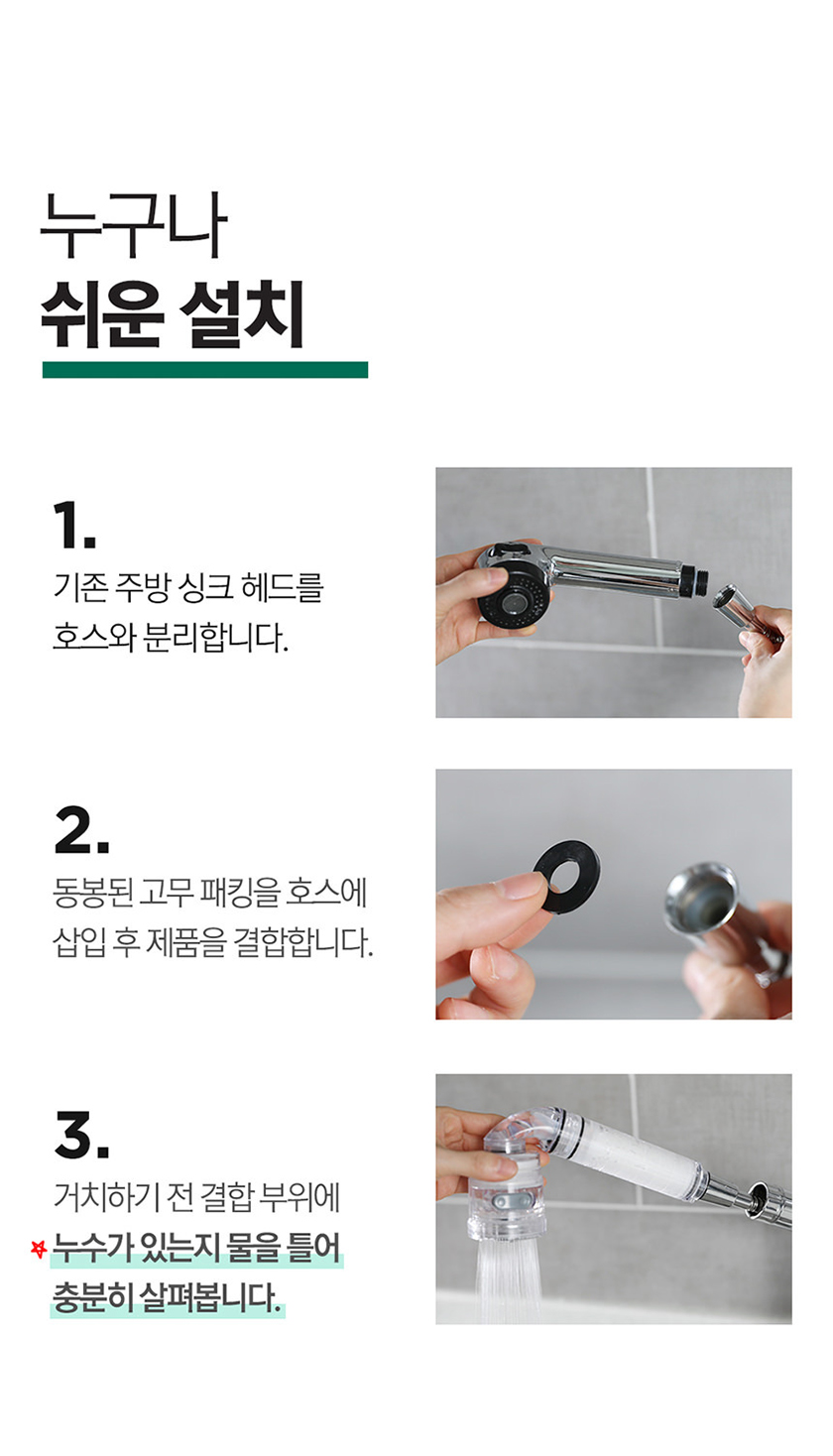 누구나
쉬운 설치

1.
기존 주방 싱크 헤드를 호스와 분리합니다.

2.
동봉된 고무 패킹을 호스에 삽입 후 제품을 결합합니다.

3.
거치하기 전 결합 부위에 누수가 있는지 물을 틀어 충분히 살펴봅니다.