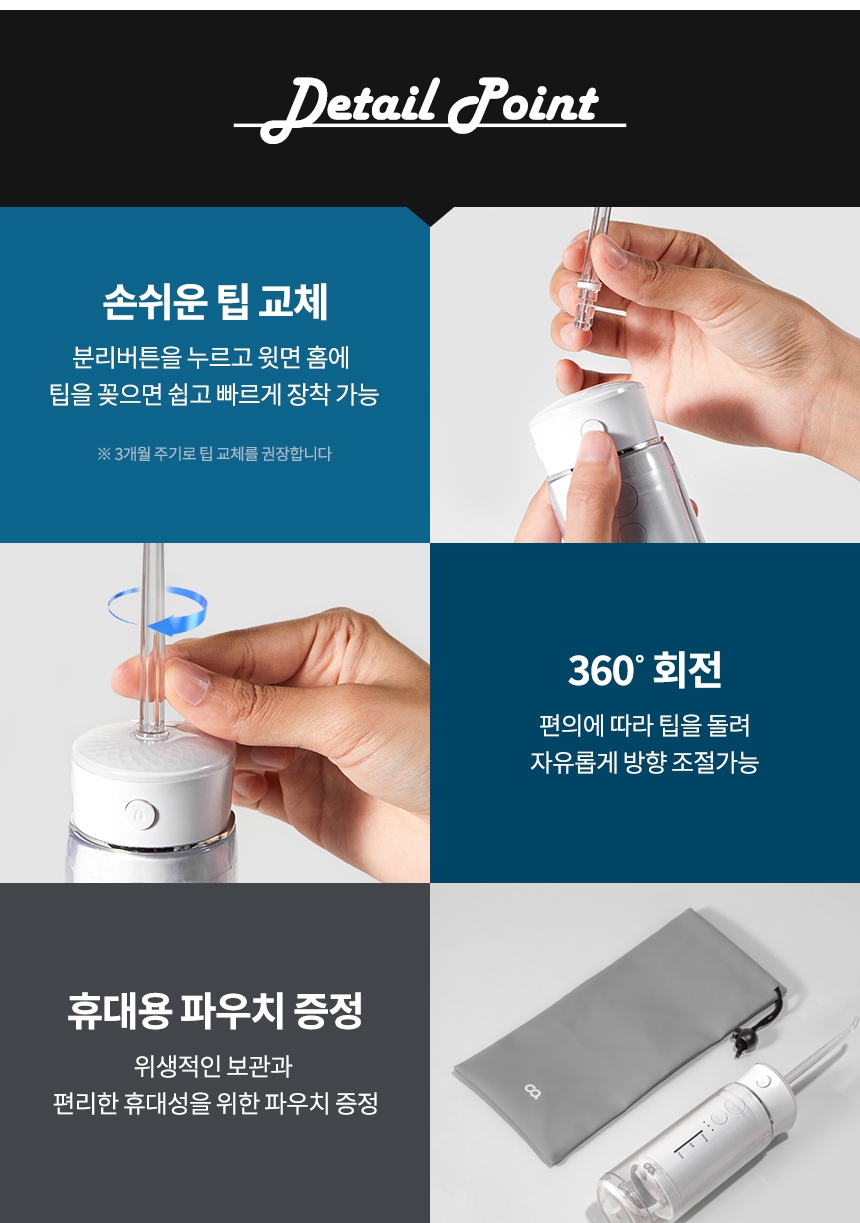 Detail Point

손쉬운 팁 교체

분리버튼을 누르고 윗면 홈에 팁을 꽂으면 쉽고 빠르게 장착 가능

※ 3개월 주기로 팁 교체를 권장합니다

360° 회전

편의에 따라 팁을 돌려 자유롭게 방향 조절가능

휴대용 파우치 증정

위생적인 보관과 편리한 휴대성을 위한 파우치 증정