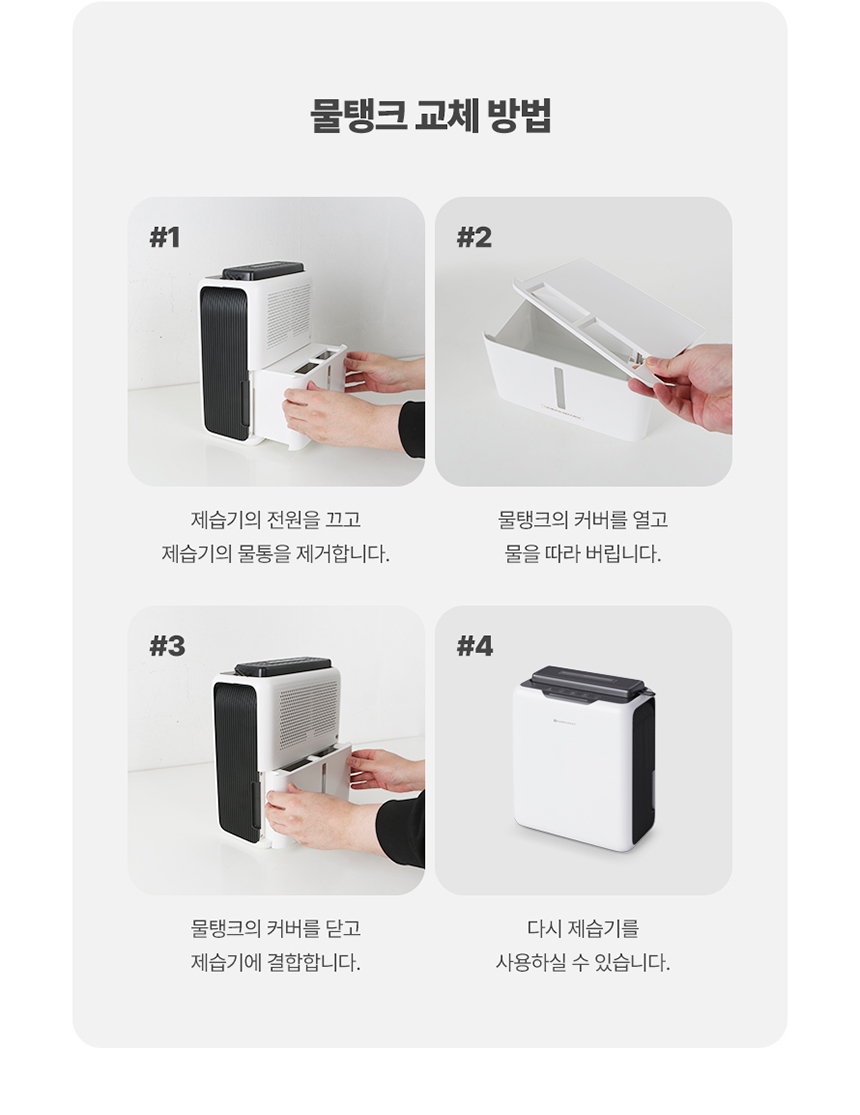 물탱크 교체 방법

#1

제습기의 전원을 끄고
제습기의 물통을 제거합니다.

#2

물탱크의 커버를 열고
물을 따라 버립니다.

#3

물탱크의 커버를 닫고
제습기에 결합합니다.

#4

다시 제습기를
사용하실 수 있습니다.