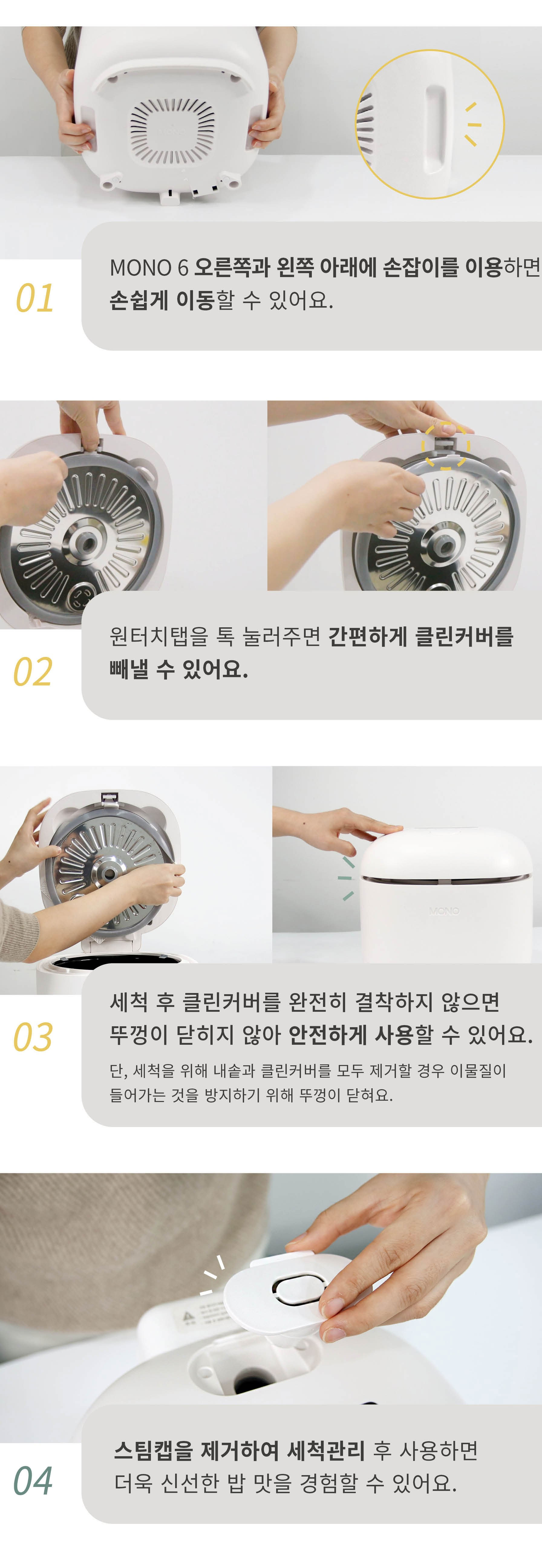 01

MONO 6 오른쪽과 왼쪽 아래에 손잡이를 이용하면 손쉽게 이동할 수 있어요.

02

원터치탭을 톡 눌러주면 간편하게 클린커버를 빼낼 수 있어요.

MONO

03

세척 후 클린커버를 완전히 결착하지 않으면 뚜껑이 닫히지 않아 안전하게 사용할 수 있어요.

단, 세척을 위해 내솥과 클린커버를 모두 제거할 경우 이물질이 들어가는 것을 방지하기 위해 뚜껑이 닫혀요.

04

스팀캡을 제거하여 세척관리 후 사용하면 더욱 신선한 밥 맛을 경험할 수 있어요.