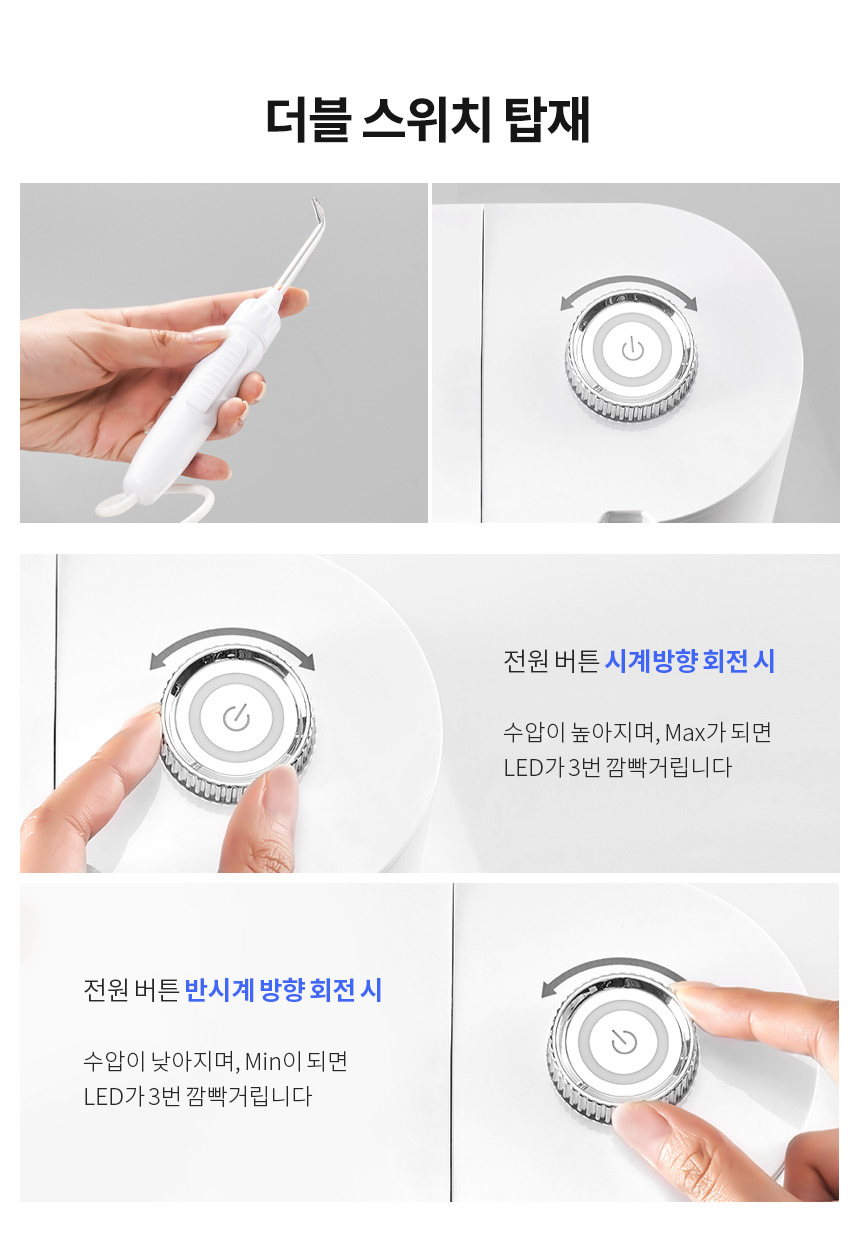 더블 스위치 탑재

전원 버튼 시계방향 회전 시

수압이 높아지며, Max가 되면 LED가 3번 깜빡거립니다

전원 버튼 반시계 방향 회전 시

수압이 낮아지며, Min이 되면 LED가 3번 깜빡거립니다