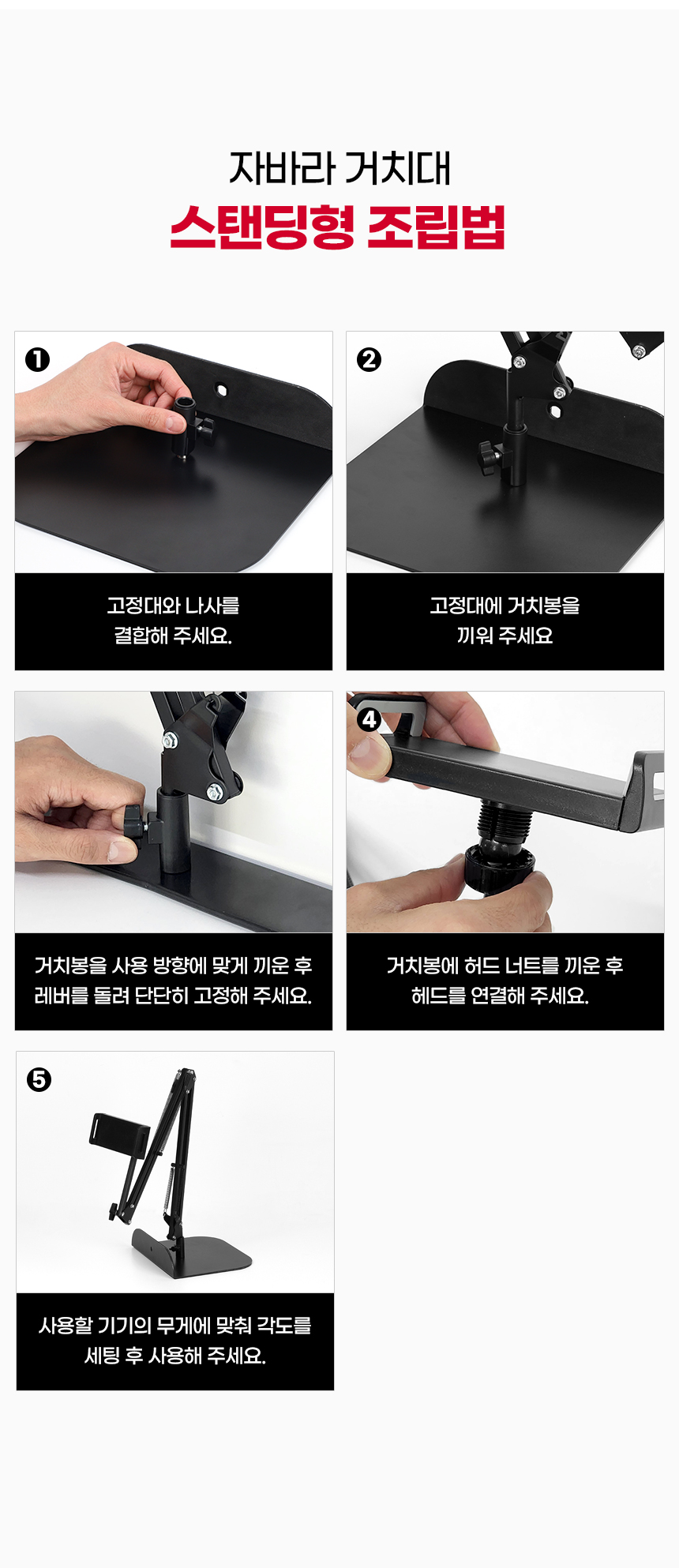 자바라 거치대
스탠딩형 조립법

❶
고정대와 나사를
결합해 주세요.

❷
고정대에 거치봉을
끼워 주세요

거치봉을 사용 방향에 맞게 끼운 후
레버를 돌려 단단히 고정해 주세요.

❹
거치봉에 허드 너트를 끼운 후
헤드를 연결해 주세요.

❺
사용할 기기의 무게에 맞춰 각도를
세팅 후 사용해 주세요.