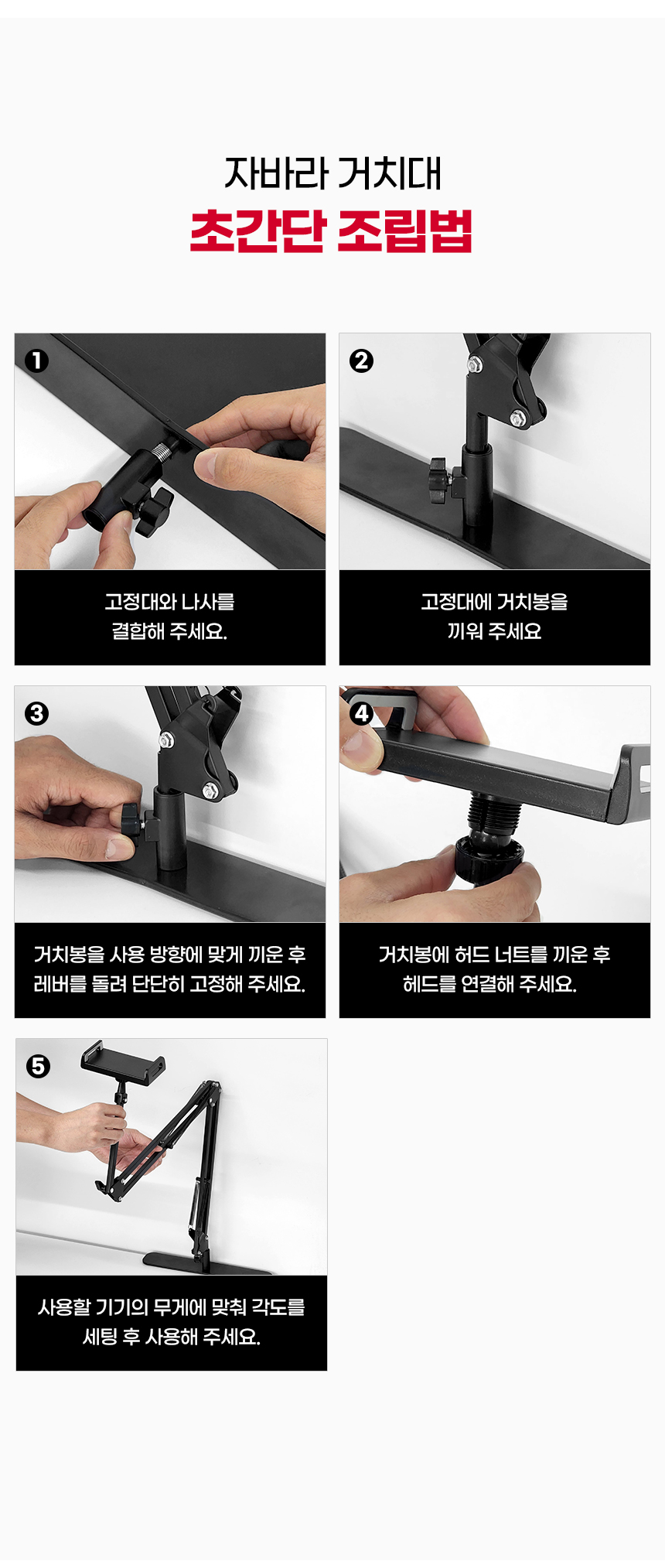 자바라 거치대
초간단 조립법

❶

고정대와 나사를
결합해 주세요.

❷

고정대에 거치봉을
끼워 주세요

❸

거치봉을 사용 방향에 맞게 끼운 후
레버를 돌려 단단히 고정해 주세요.

❹

거치봉에 허드 너트를 끼운 후
헤드를 연결해 주세요.

❺

사용할 기기의 무게에 맞춰 각도를
세팅 후 사용해 주세요.