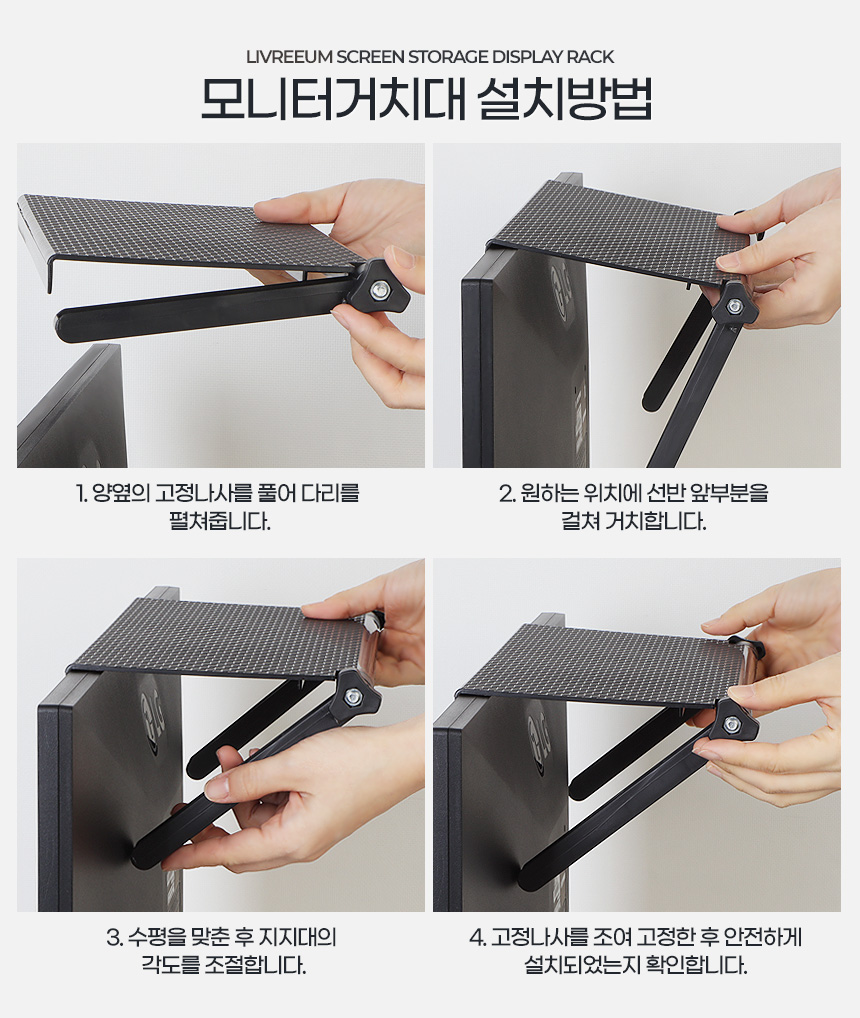 LIVREEUM SCREEN STORAGE DISPLAY RACK
모니터거치대 설치방법

1. 양옆의 고정나사를 풀어 다리를 펼쳐줍니다.

2. 원하는 위치에 선반 앞부분을 걸쳐 거치합니다.

3. 수평을 맞춘 후 지지대의 각도를 조절합니다.

4. 고정나사를 조여 고정한 후 안전하게 설치되었는지 확인합니다.