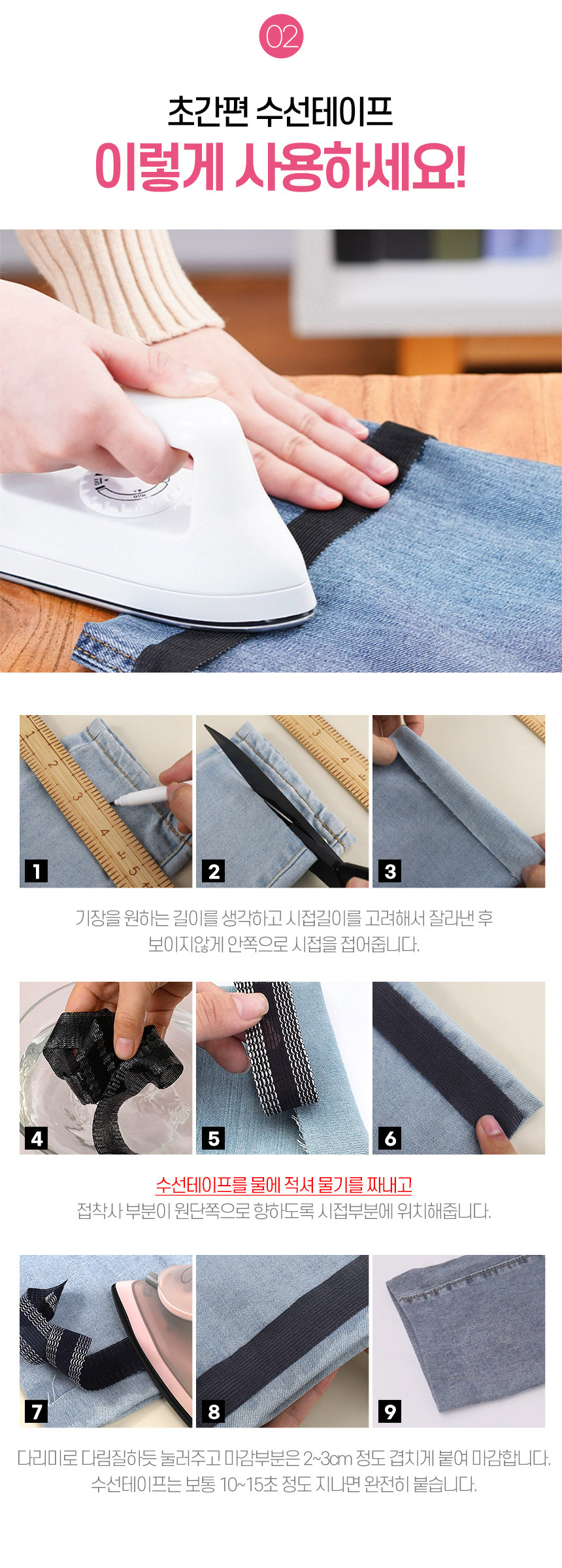 02

초간편 수선테이프
이렇게 사용하세요!

1 2 3

기장을 원하는 길이를 생각하고 시접길이를 고려해서 잘라낸 후 보이지않게 안쪽으로 시접을 접어줍니다.

4 5 6

수선테이프를 물에 적셔 물기를 짜내고
접착사 부분이 원단쪽으로 향하도록 시접부분에 위치해줍니다.

7 8 9

다리미로 다림질하듯 눌러주고 마감부분은 2~3cm 정도 겹치게 붙여 마감합니다.
수선테이프는 보통 10~15초 정도 지나면 완전히 붙습니다.