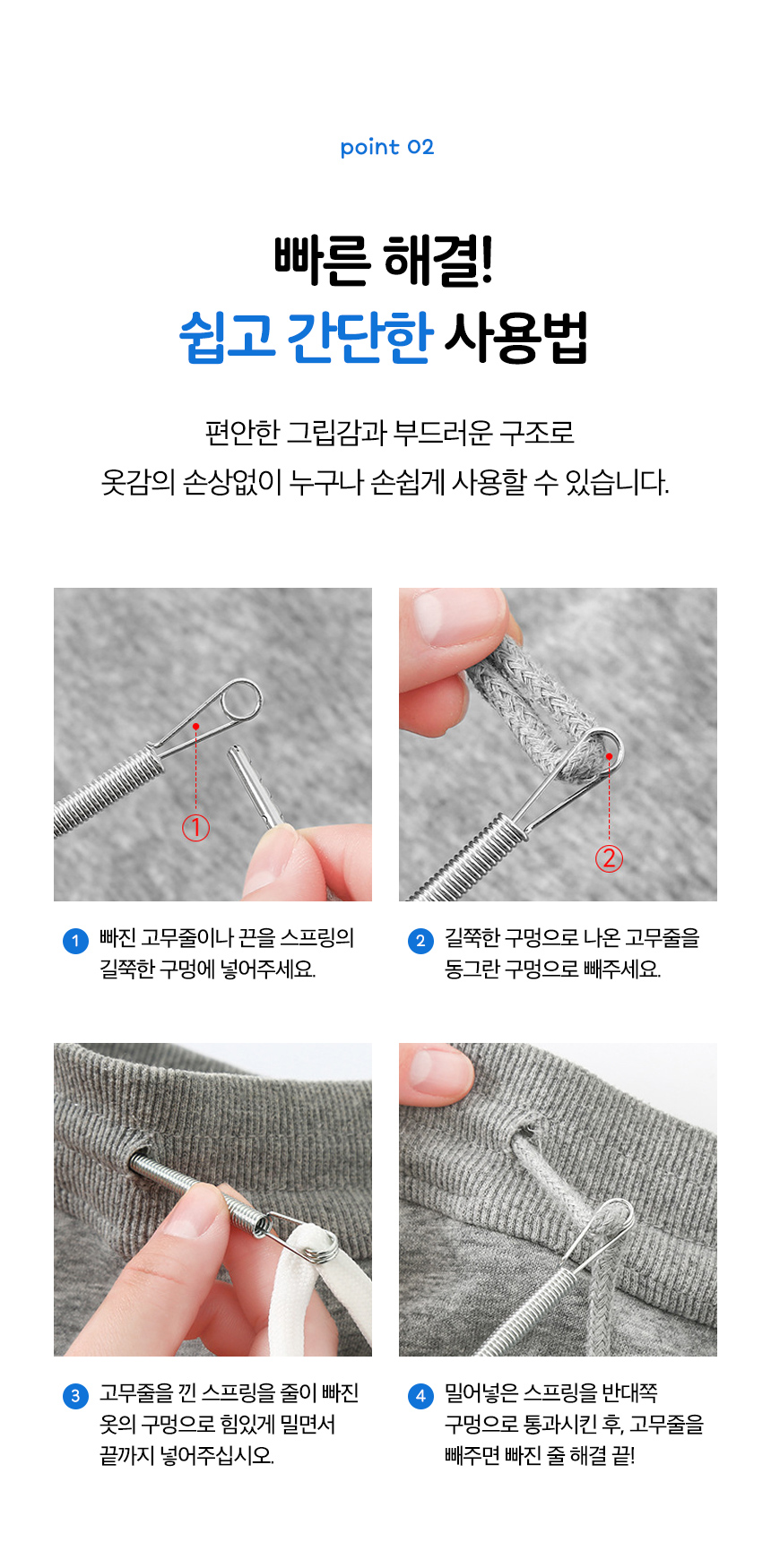 point 02

빠른 해결!
쉽고 간단한 사용법

편안한 그립감과 부드러운 구조로
옷감의 손상없이 누구나 손쉽게 사용할 수 있습니다.

①

②

1 빠진 고무줄이나 끈을 스프링의 길쭉한 구멍에 넣어주세요.

2 길쭉한 구멍으로 나온 고무줄을 동그란 구멍으로 빼주세요.

3 고무줄을 낀 스프링을 줄이 빠진 옷의 구멍으로 힘있게 밀면서 끝까지 넣어주십시오.

4 밀어넣은 스프링을 반대쪽 구멍으로 통과시킨 후, 고무줄을 빼주면 빠진 줄 해결 끝!