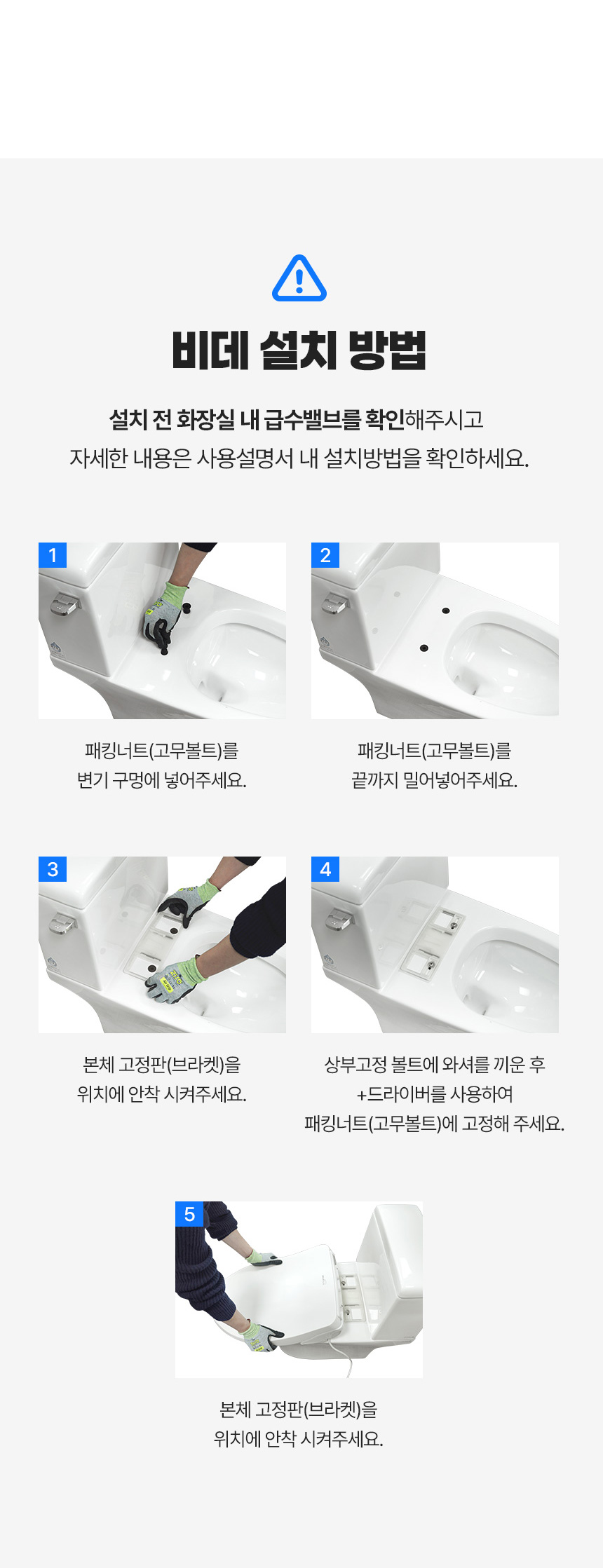 비데 설치 방법

설치 전 화장실 내 급수밸브를 확인해주시고
자세한 내용은 사용설명서 내 설치방법을 확인하세요.

1

패킹너트(고무볼트)를
변기 구멍에 넣어주세요.

2

패킹너트(고무볼트)를
끝까지 밀어넣어주세요.

3

본체 고정판(브라켓)을
위치에 안착 시켜주세요.

4

상부고정 볼트에 와셔를 끼운 후
+드라이버를 사용하여
패킹너트(고무볼트)에 고정해 주세요.

5

본체 고정판(브라켓)을
위치에 안착 시켜주세요.