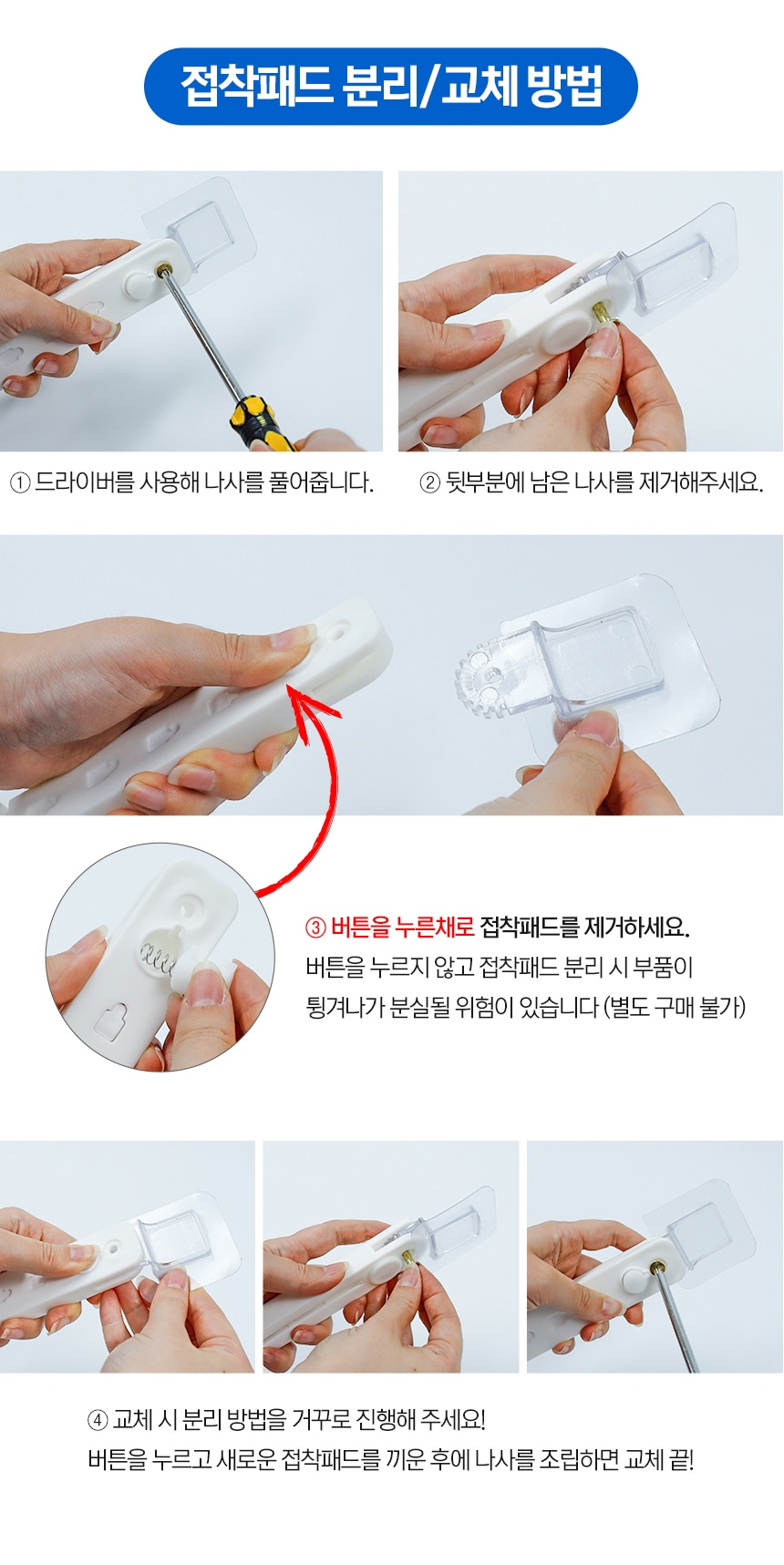 접착패드 분리/교체 방법

① 드라이버를 사용해 나사를 풀어줍니다.

② 뒷부분에 남은 나사를 제거해주세요.

③ 버튼을 누른채로 접착패드를 제거하세요.
버튼을 누르지 않고 접착패드 분리 시 부품이 튕겨나가 분실될 위험이 있습니다 (별도 구매 불가)

④ 교체 시 분리 방법을 거꾸로 진행해 주세요!
버튼을 누르고 새로운 접착패드를 끼운 후에 나사를 조립하면 교체 끝!