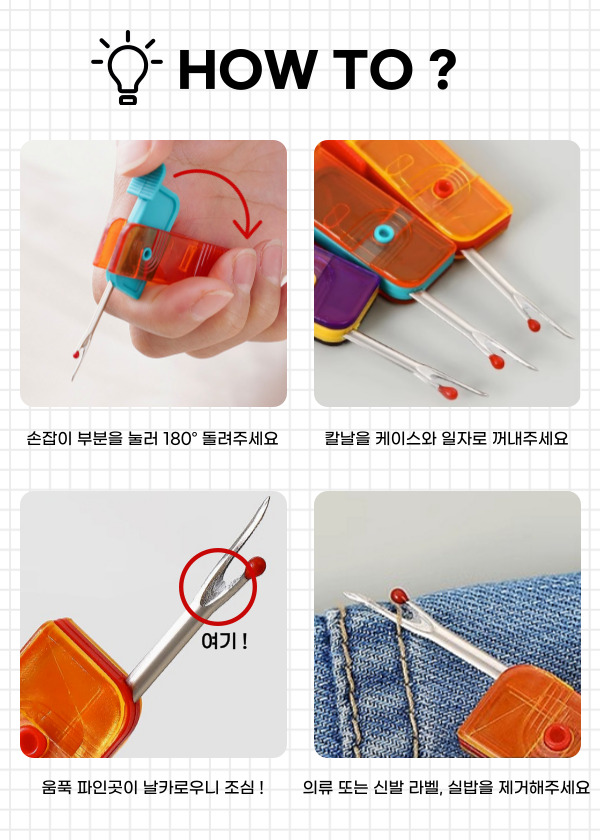 HOW TO ?

손잡이 부분을 눌러 180° 돌려주세요

칼날을 케이스와 일자로 꺼내주세요

여기 !

움푹 파인곳이 날카로우니 조심 !

의류 또는 신발 라벨, 실밥을 제거해주세요