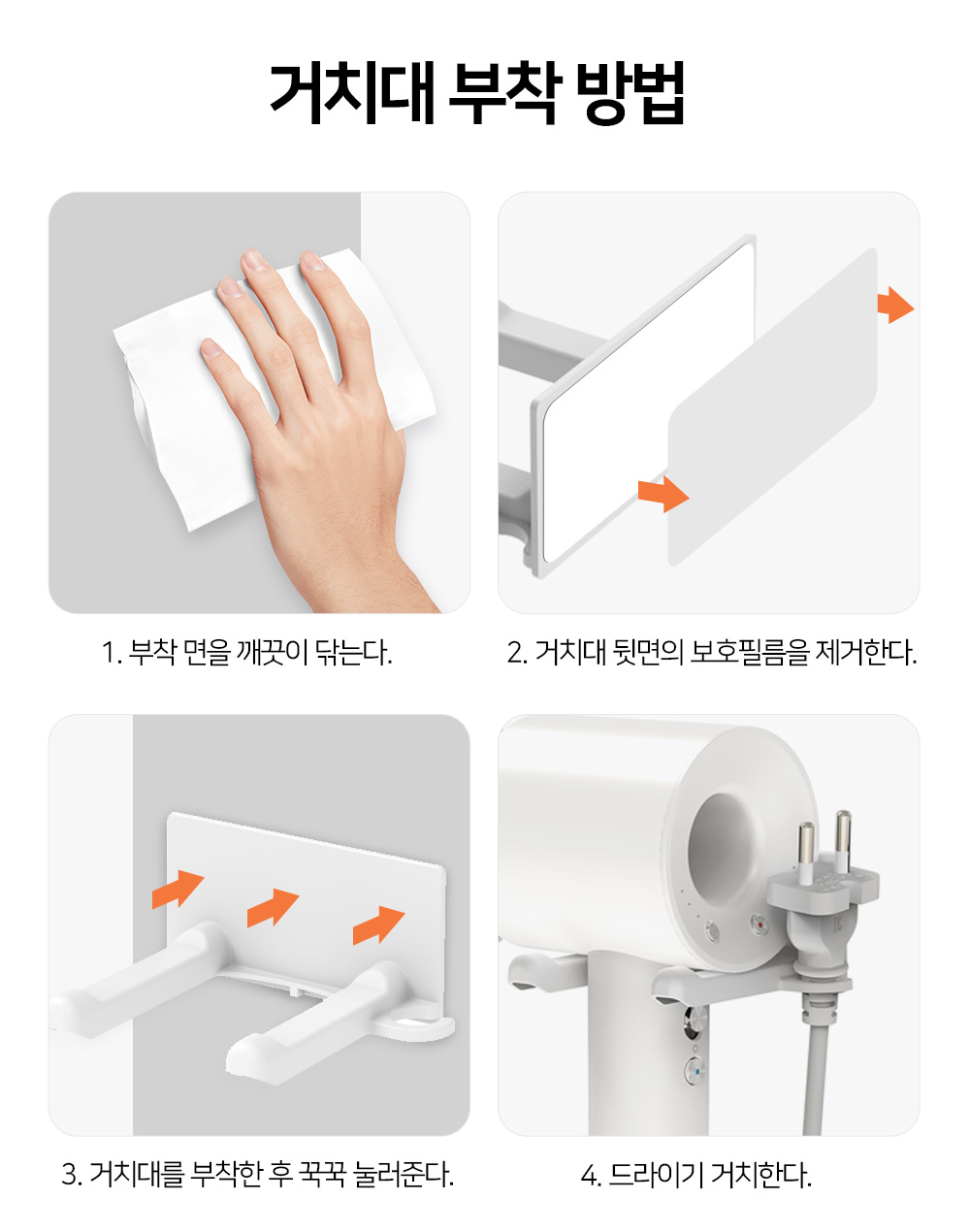 거치대 부착 방법

1. 부착 면을 깨끗이 닦는다.

2. 거치대 뒷면의 보호필름을 제거한다.

3. 거치대를 부착한 후 꾹꾹 눌러준다.

4. 드라이기 거치한다.