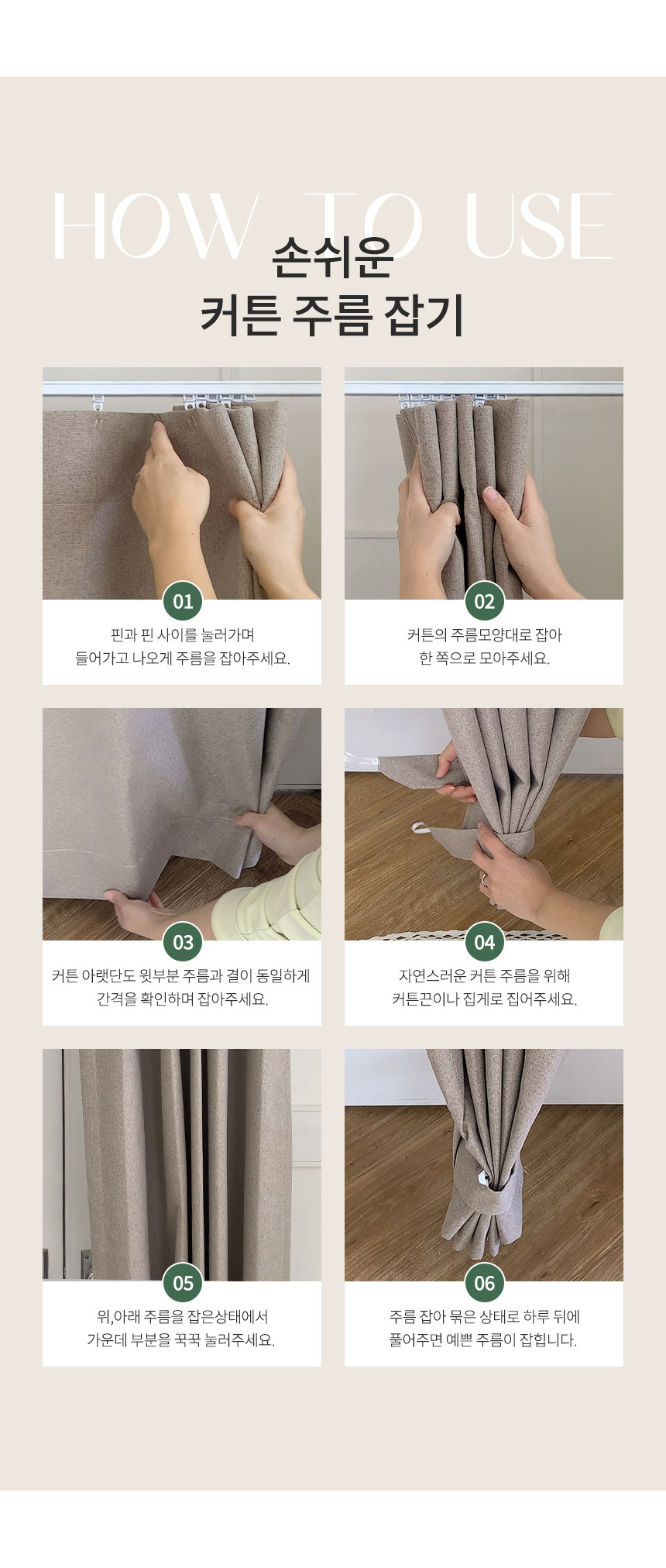 HOW TO USE

손쉬운
커튼 주름 잡기

01
핀과 핀 사이를 눌러가며
들어가고 나오게 주름을 잡아주세요.

02
커튼의 주름모양대로 잡아
한 쪽으로 모아주세요.

03
커튼 아랫단도 윗부분 주름과 결이 동일하게
간격을 확인하며 잡아주세요.

04
자연스러운 커튼 주름을 위해
커튼끈이나 집게로 집어주세요.

05
위,아래 주름을 잡은상태에서
가운데 부분을 꾹꾹 눌러주세요.

06
주름 잡아 묶은 상태로 하루 뒤에
풀어주면 예쁜 주름이 잡힙니다.