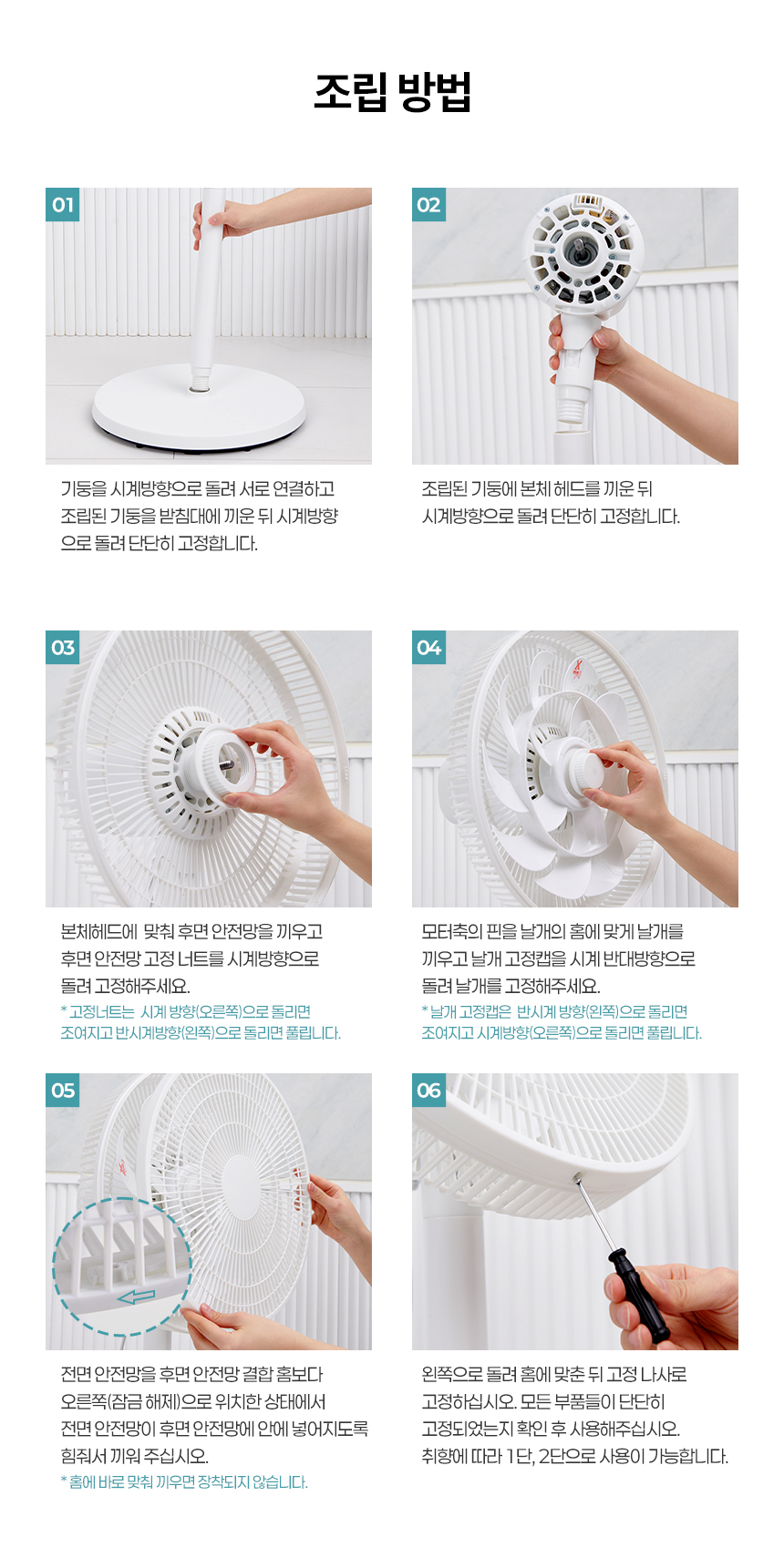 조립 방법

01

기둥을 시계방향으로 돌려 서로 연결하고 조립된 기둥을 받침대에 끼운 뒤 시계방향으로 돌려 단단히 고정합니다.

02

조립된 기둥에 본체 헤드를 끼운 뒤 시계방향으로 돌려 단단히 고정합니다.

03

본체헤드에 맞춰 후면 안전망을 끼우고 후면 안전망 고정 너트를 시계방향으로 돌려 고정해주세요.

* 고정너트는 시계 방향(오른쪽)으로 돌리면 조여지고 반시계방향(왼쪽)으로 돌리면 풀립니다.

04

모터축의 핀을 날개의 홈에 맞게 날개를 끼우고 날개 고정캡을 시계 반대방향으로 돌려 날개를 고정해주세요.

* 날개 고정캡은 반시계 방향(왼쪽)으로 돌리면 조여지고 시계방향(오른쪽)으로 돌리면 풀립니다.

05

전면 안전망을 후면 안전망 결합 홈보다 오른쪽(잠금 해제)으로 위치한 상태에서 전면 안전망이 후면 안전망에 안에 넣어지도록 힘줘서 끼워 주십시오.

* 홈에 바로 맞춰 끼우면 장착되지 않습니다.

06

왼쪽으로 돌려 홈에 맞춘 뒤 고정 나사로 고정하십시오. 모든 부품들이 단단히 고정되었는지 확인 후 사용해주십시오.
취향에 따라 1단, 2단으로 사용이 가능합니다.