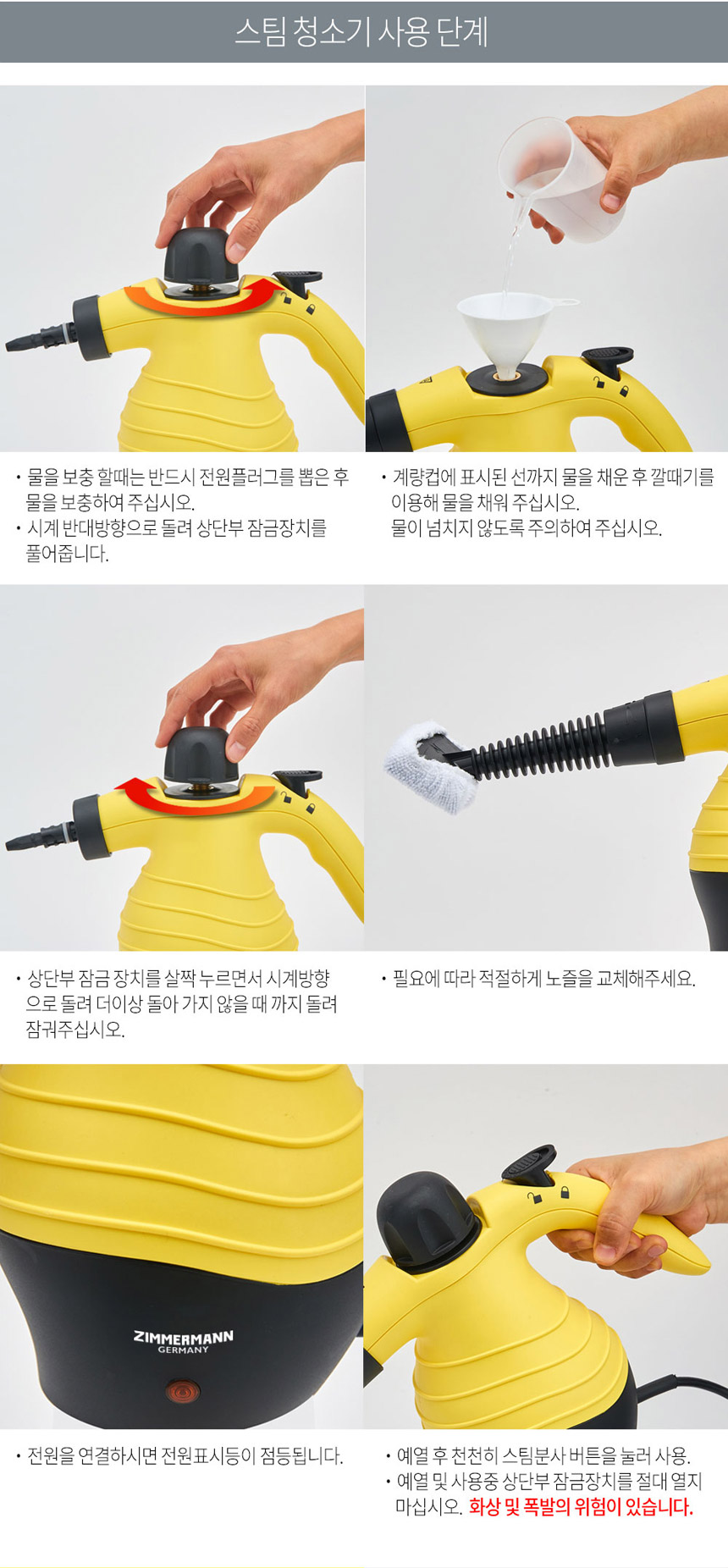 스팀 청소기 사용 단계

• 물을 보충 할때는 반드시 전원플러그를 뽑은 후 물을 보충하여 주십시오.
• 시계 반대방향으로 돌려 상단부 잠금장치를 풀어줍니다.

• 계량컵에 표시된 선까지 물을 채운 후 깔때기를 이용해 물을 채워 주십시오. 물이 넘치지 않도록 주의하여 주십시오.

• 상단부 잠금 장치를 살짝 누르면서 시계방향으로 돌려 더이상 돌아 가지 않을 때 까지 돌려 잠궈주십시오.

• 필요에 따라 적절하게 노즐을 교체해주세요.

ZIMMERMANN
GERMANY

• 전원을 연결하시면 전원표시등이 점등됩니다.

• 예열 후 천천히 스팀분사 버튼을 눌러 사용.
• 예열 및 사용중 상단부 잠금장치를 절대 열지 마십시오. 화상 및 폭발의 위험이 있습니다.