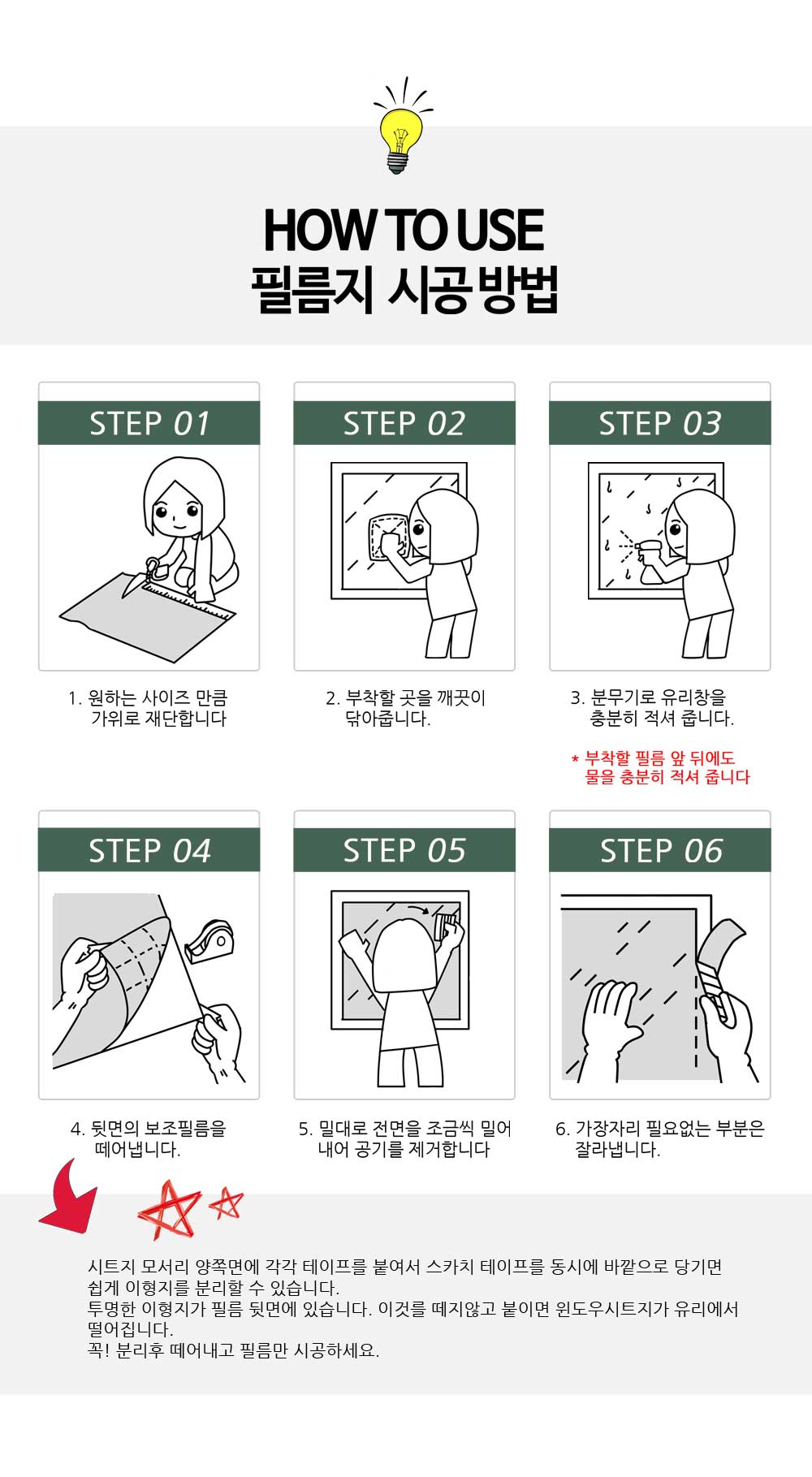 HOW TO USE
필름지 시공방법

STEP 01

1. 원하는 사이즈 만큼 가위로 재단합니다

STEP 02

2. 부착할 곳을 깨끗이 닦아줍니다.

STEP 03

3. 분무기로 유리창을 충분히 적셔 줍니다.

* 부착할 필름 앞 뒤에도 물을 충분히 적셔 줍니다

STEP 04

4. 뒷면의 보조필름을 떼어냅니다.

STEP 05

5. 밀대로 전면을 조금씩 밀어 내어 공기를 제거합니다

STEP 06

6. 가장자리 필요없는 부분은 잘라냅니다.

시트지 모서리 양쪽면에 각각 테이프를 붙여서 스카치 테이프를 동시에 바깥으로 당기면 쉽게 이형지를 분리할 수 있습니다.
투명한 이형지가 필름 뒷면에 있습니다. 이것를 떼지않고 붙이면 윈도우시트지가 유리에서 떨어집니다.
꼭! 분리후 떼어내고 필름만 시공하세요.