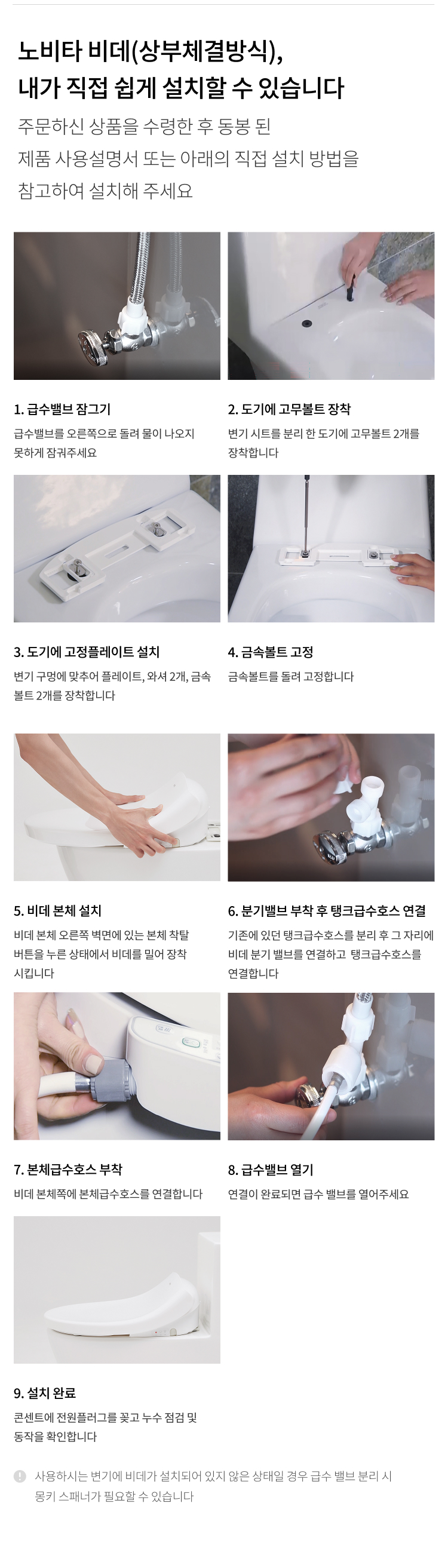 노비타 비데(상부체결방식), 내가 직접 쉽게 설치할 수 있습니다

주문하신 상품을 수령한 후 동봉 된 제품 사용설명서 또는 아래의 직접 설치 방법을 참고하여 설치해 주세요

1. 급수밸브 잠그기

급수밸브를 오른쪽으로 돌려 물이 나오지 못하게 잠궈주세요

2. 도기에 고무볼트 장착

변기 시트를 분리 한 도기에 고무볼트 2개를 장착합니다

3. 도기에 고정플레이트 설치

변기 구멍에 맞추어 플레이트, 와셔 2개, 금속 볼트 2개를 장착합니다

4. 금속볼트 고정

금속볼트를 돌려 고정합니다

5. 비데 본체 설치

비데 본체 오른쪽 벽면에 있는 본체 착탈 버튼을 누른 상태에서 비데를 밀어 장착 시킵니다

6. 분기밸브 부착 후 탱크급수호스 연결

기존에 있던 탱크급수호스를 분리 후 그 자리에 비데 분기 밸브를 연결하고 탱크급수호스를 연결합니다

7. 본체급수호스 부착

비데 본체쪽에 본체급수호스를 연결합니다

8. 급수밸브 열기

연결이 완료되면 급수 밸브를 열어주세요

9. 설치 완료

콘센트에 전원플러그를 꽂고 누수 점검 및 동작을 확인합니다

사용하시는 변기에 비데가 설치되어 있지 않은 상태일 경우 급수 밸브 분리 시 몽키 스패너가 필요할 수 있습니다