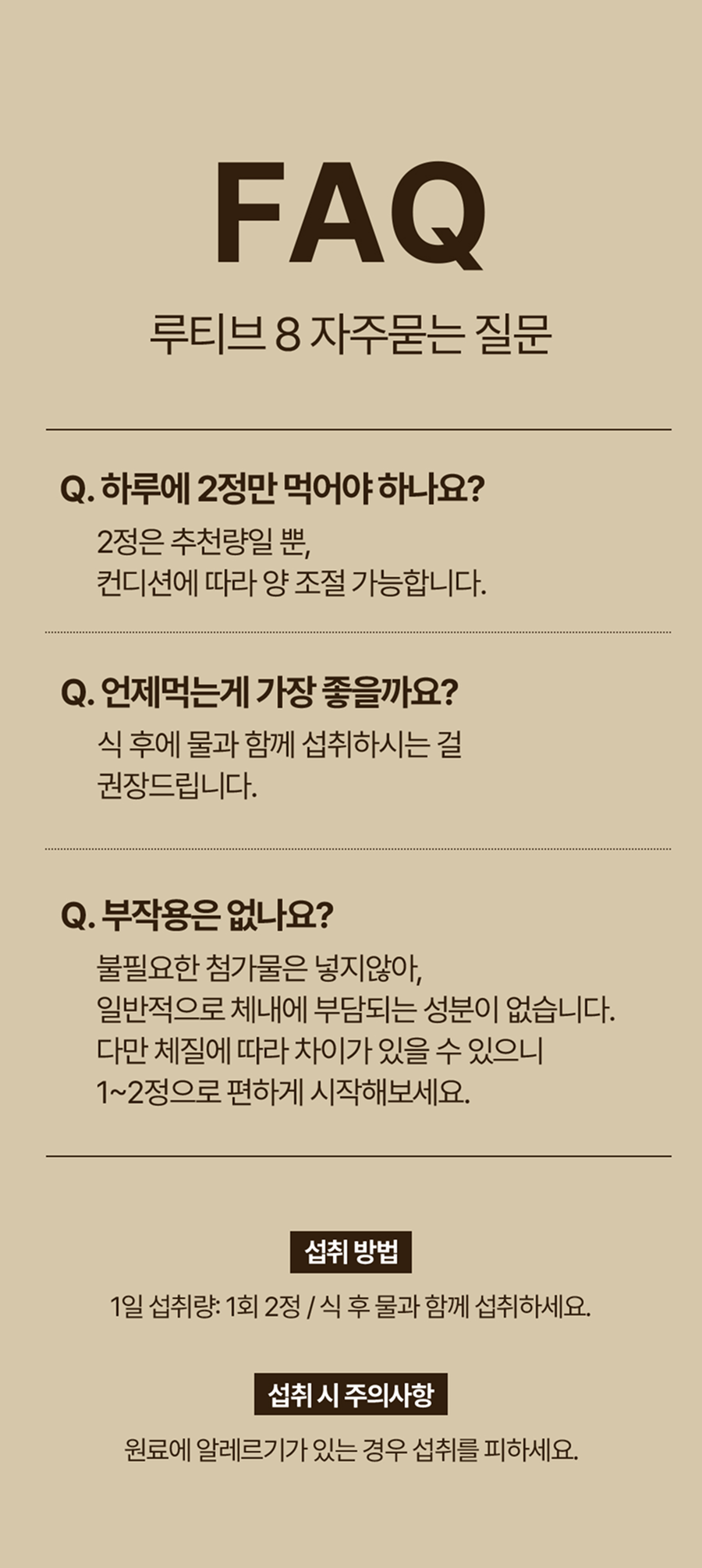 FAQ

루티브 8 자주묻는 질문

Q. 하루에 2정만 먹어야 하나요?

2정은 추천량일 뿐,
컨디션에 따라 양 조절 가능합니다.

Q. 언제먹는게 가장 좋을까요?

식 후에 물과 함께 섭취하시는 걸
권장드립니다.

Q. 부작용은 없나요?

불필요한 첨가물은 넣지않아,
일반적으로 체내에 부담되는 성분이 없습니다.
다만 체질에 따라 차이가 있을 수 있으니
1~2정으로 편하게 시작해보세요.

섭취 방법

1일 섭취량: 1회 2정 / 식 후 물과 함께 섭취하세요.

섭취 시 주의사항

원료에 알레르기가 있는 경우 섭취를 피하세요.