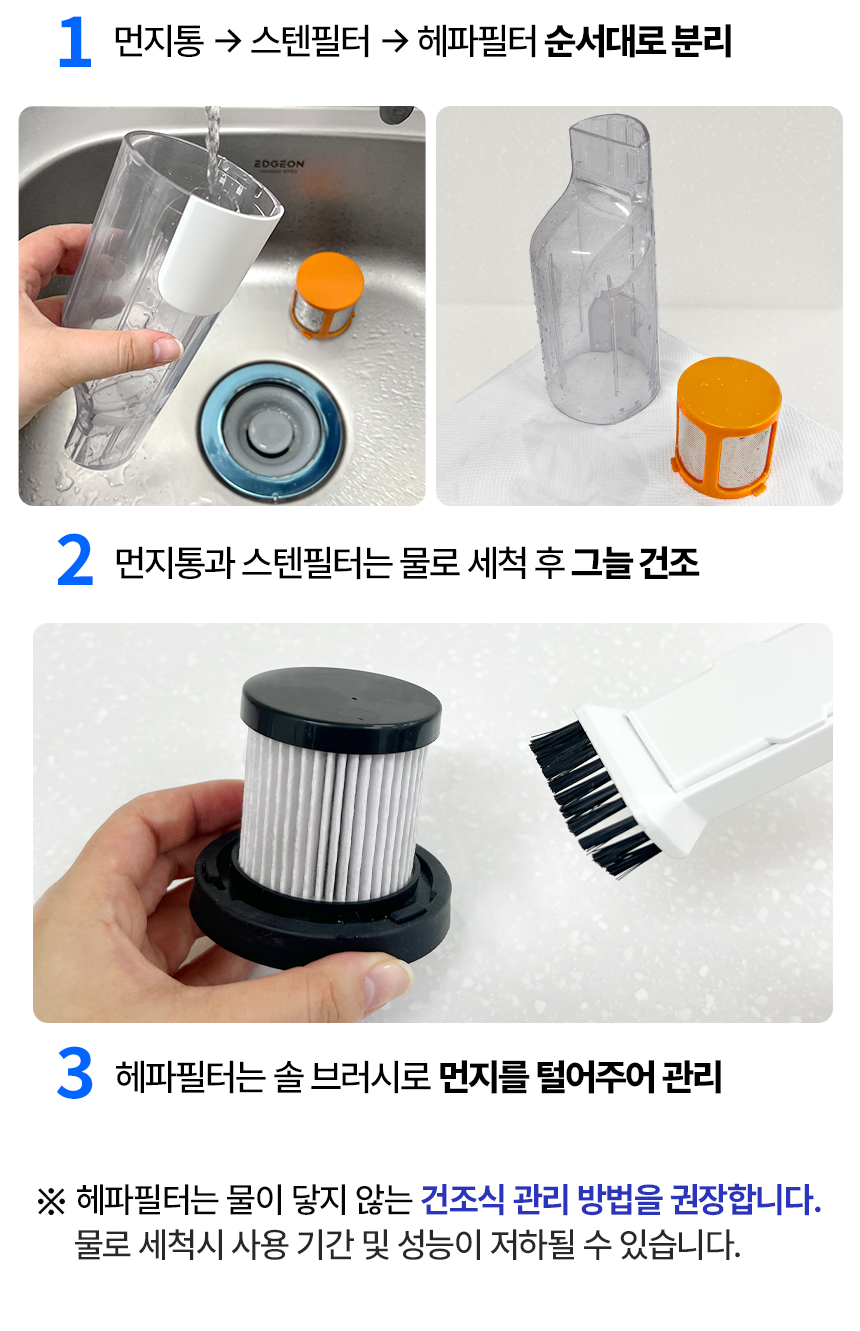 1 먼지통 → 스텐필터 → 헤파필터 순서대로 분리

EDGEON

2 먼지통과 스텐필터는 물로 세척 후 그늘 건조

3 헤파필터는 솔 브러시로 먼지를 털어주어 관리

※ 헤파필터는 물이 닿지 않는 건조식 관리 방법을 권장합니다. 물로 세척시 사용 기간 및 성능이 저하될 수 있습니다.