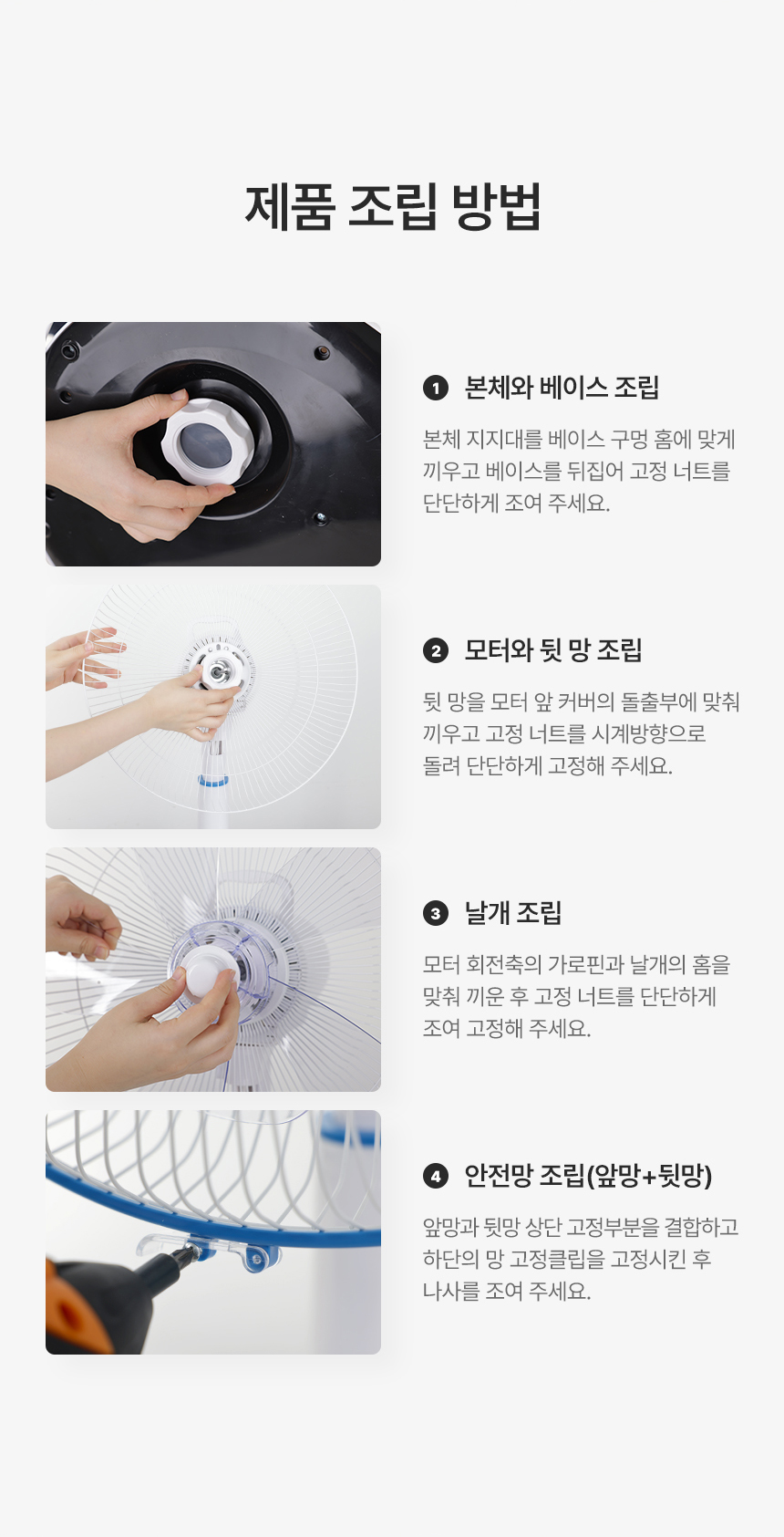 제품 조립 방법

1 본체와 베이스 조립

본체 지지대를 베이스 구멍 홈에 맞게 끼우고 베이스를 뒤집어 고정 너트를 단단하게 조여 주세요.

2 모터와 뒷 망 조립

뒷 망을 모터 앞 커버의 돌출부에 맞춰 끼우고 고정 너트를 시계방향으로 돌려 단단하게 고정해 주세요.

3 날개 조립

모터 회전축의 가로핀과 날개의 홈을 맞춰 끼운 후 고정 너트를 단단하게 조여 고정해 주세요.

4 안전망 조립(앞망+뒷망)

앞망과 뒷망 상단 고정부분을 결합하고 하단의 망 고정클립을 고정시킨 후 나사를 조여 주세요.