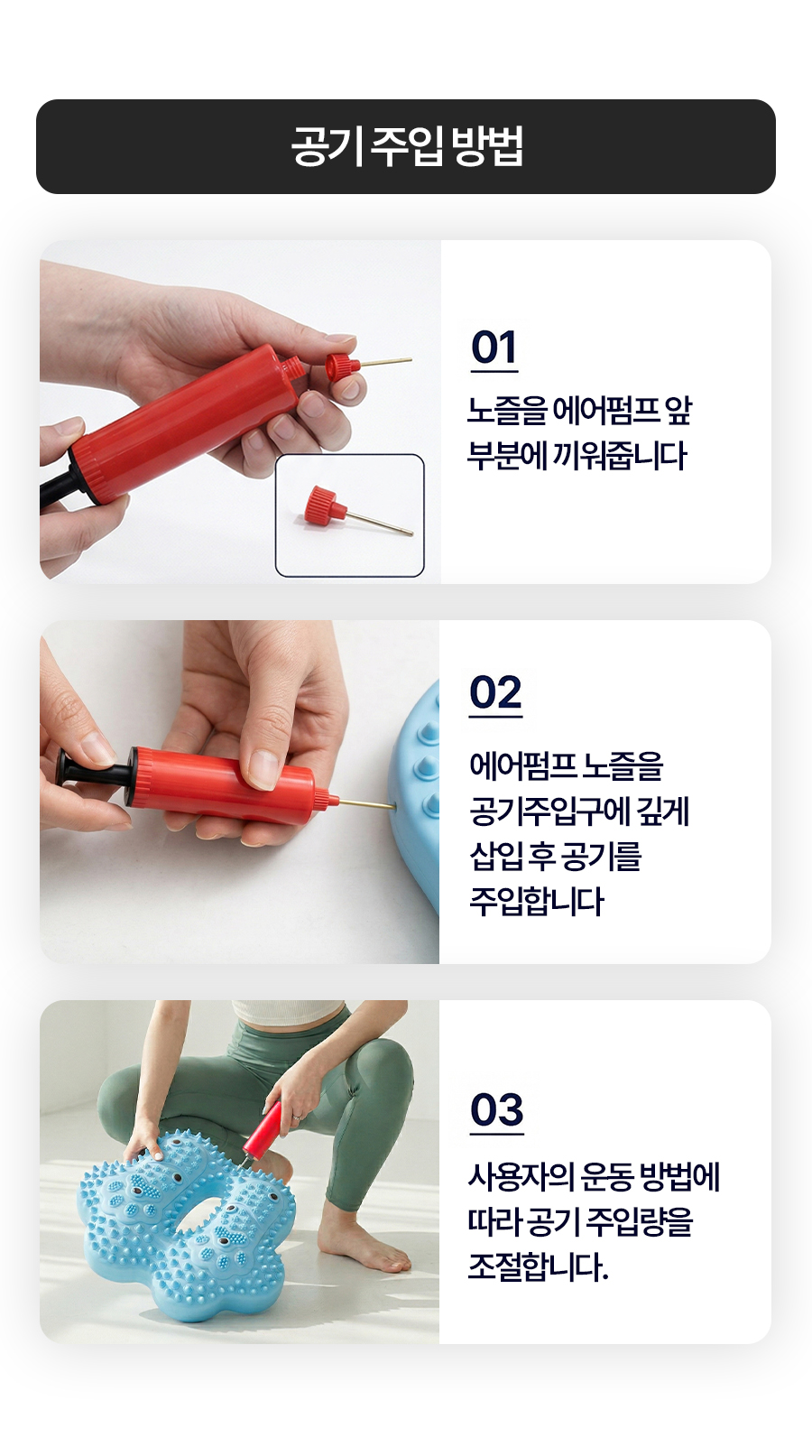 공기 주입 방법

01

노즐을 에어펌프 앞 부분에 끼워줍니다

02

에어펌프 노즐을 공기주입구에 깊게 삽입 후 공기를 주입합니다

03

사용자의 운동 방법에 따라 공기 주입량을 조절합니다.