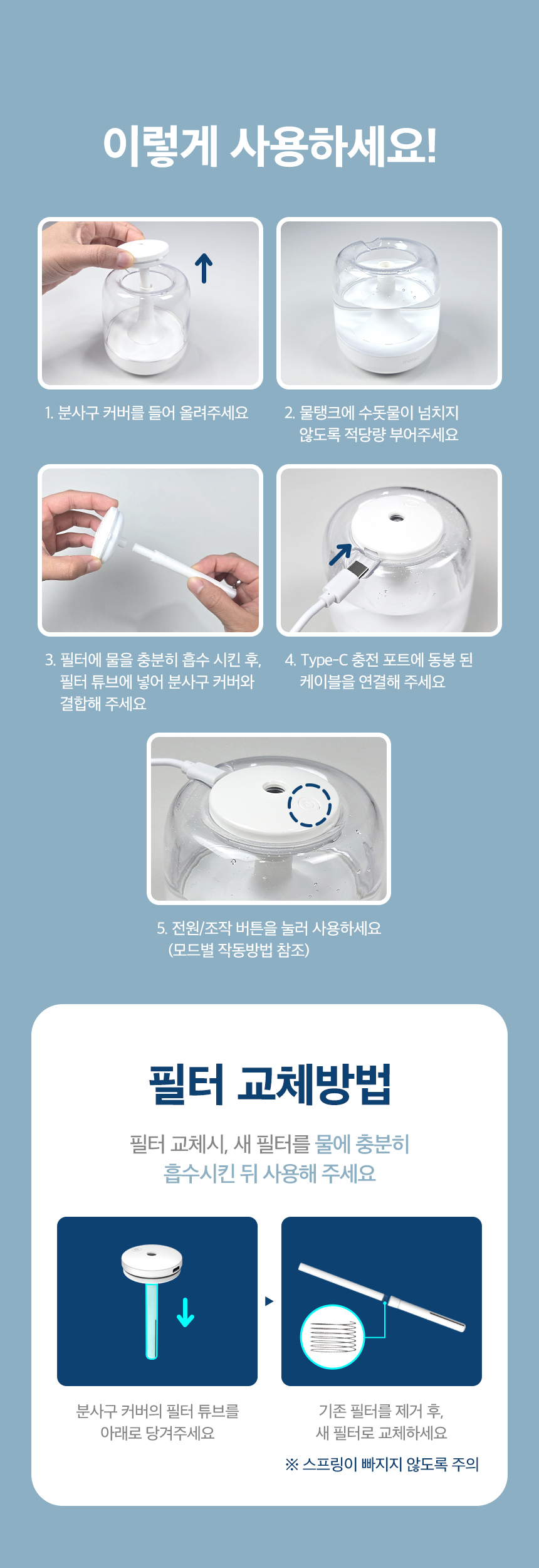 이렇게 사용하세요!

1. 분사구 커버를 들어 올려주세요

2. 물탱크에 수돗물이 넘치지 않도록 적당량 부어주세요

3. 필터에 물을 충분히 흡수 시킨 후, 필터 튜브에 넣어 분사구 커버와 결합해 주세요

4. Type-C 충전 포트에 동봉 된 케이블을 연결해 주세요

5. 전원/조작 버튼을 눌러 사용하세요 (모드별 작동방법 참조)

필터 교체방법

필터 교체시, 새 필터를 물에 충분히 흡수시킨 뒤 사용해 주세요

분사구 커버의 필터 튜브를 아래로 당겨주세요

기존 필터를 제거 후, 새 필터로 교체하세요

※ 스프링이 빠지지 않도록 주의