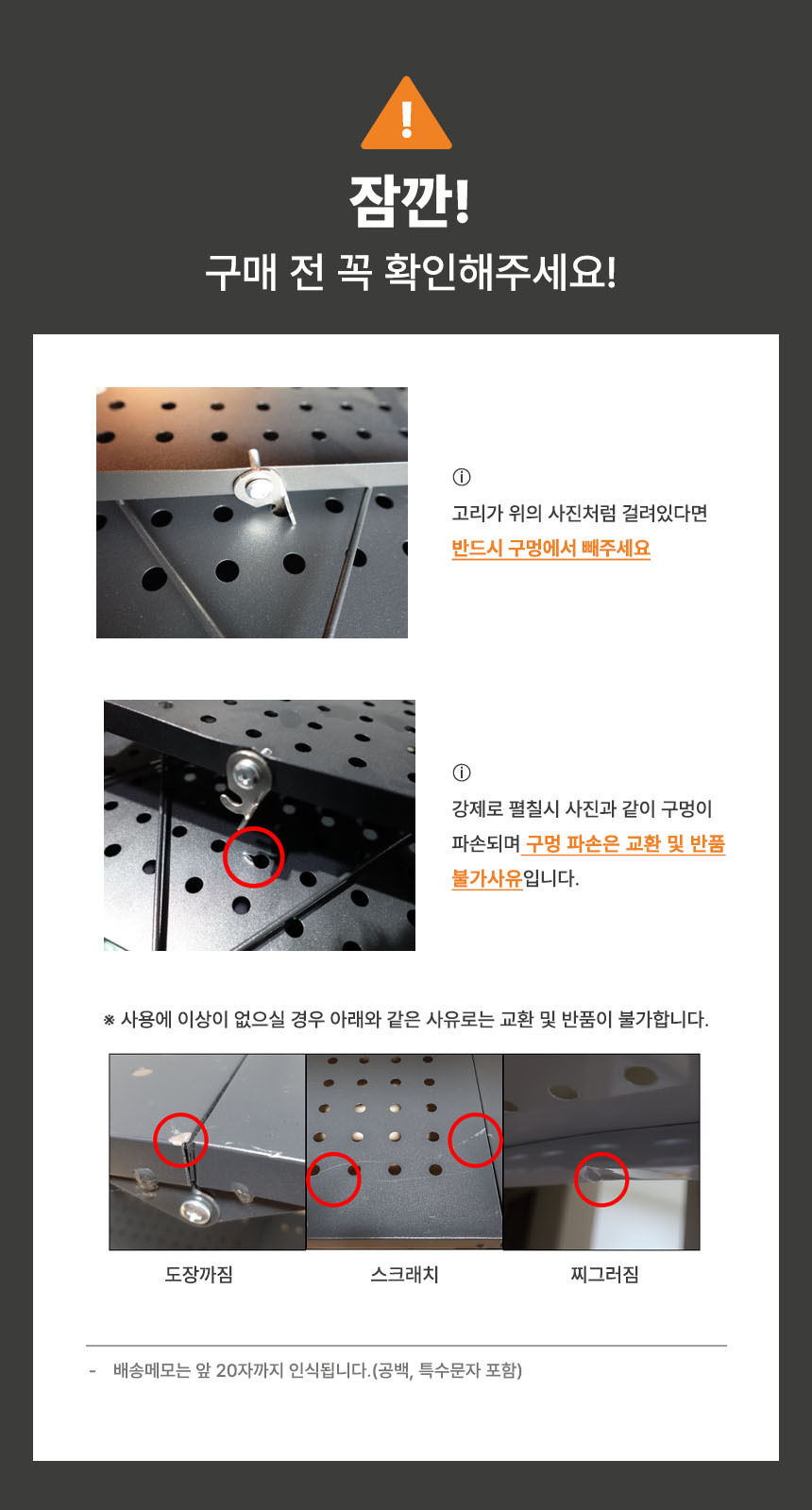 !

잠깐!

구매 전 꼭 확인해주세요!

ⓘ
고리가 위의 사진처럼 걸려있다면
반드시 구멍에서 빼주세요

ⓘ
강제로 펼칠시 사진과 같이 구멍이 파손되며 구멍 파손은 교환 및 반품 불가사유입니다.

※ 사용에 이상이 없으실 경우 아래와 같은 사유로는 교환 및 반품이 불가합니다.

도장까짐

스크래치

찌그러짐

- 배송메모는 앞 20자까지 인식됩니다.(공백, 특수문자 포함)