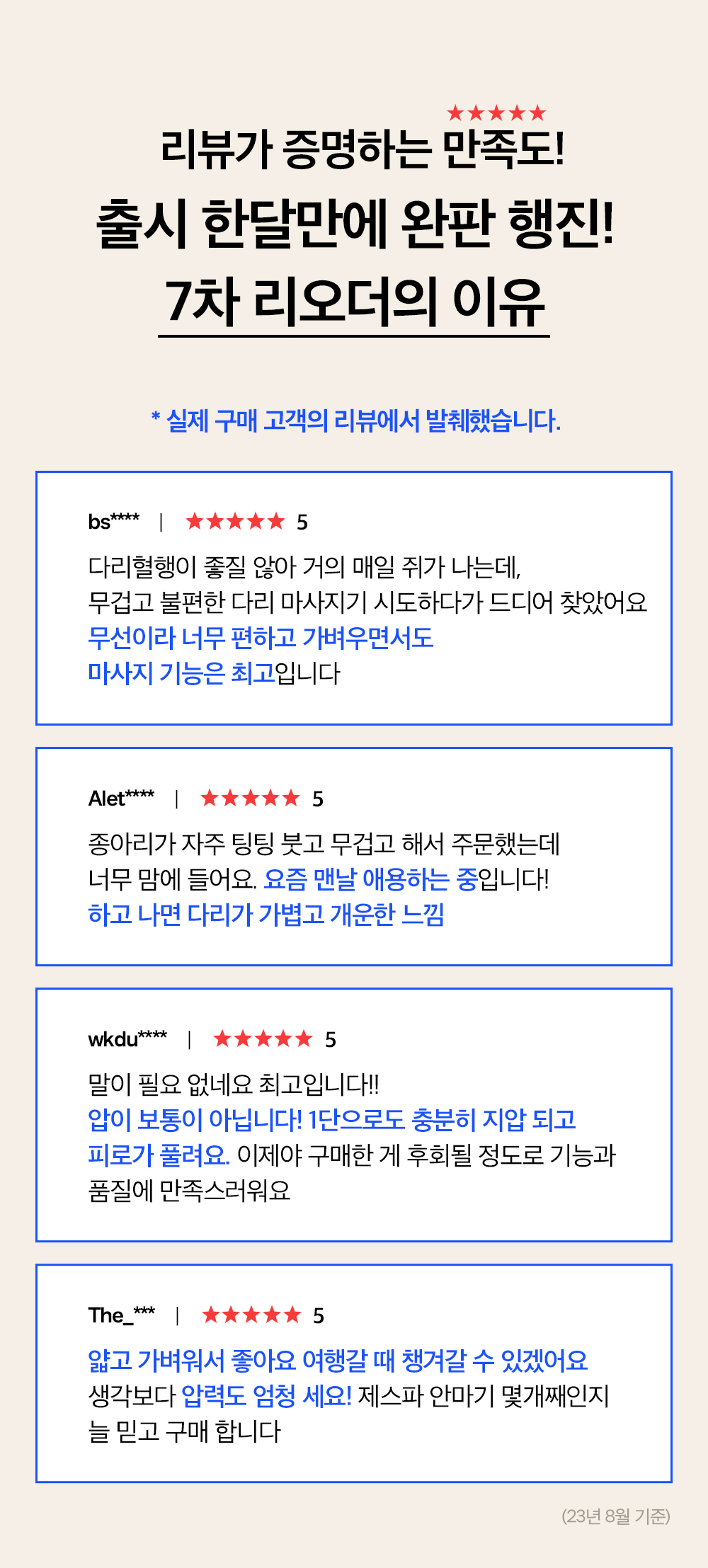 ★★★★★
리뷰가 증명하는 만족도!
출시 한달만에 완판 행진!
7차 리오더의 이유

* 실제 구매 고객의 리뷰에서 발췌했습니다.

bs**** | ★★★★★ 5
다리혈행이 좋질 않아 거의 매일 쥐가 나는데,
무겁고 불편한 다리 마사지기 시도하다가 드디어 찾았어요
무선이라 너무 편하고 가벼우면서도
마사지 기능은 최고입니다

Alet**** | ★★★★★ 5
종아리가 자주 팅팅 붓고 무겁고 해서 주문했는데
너무 맘에 들어요. 요즘 맨날 애용하는 중입니다!
하고 나면 다리가 가볍고 개운한 느낌

wkdu**** | ★★★★★ 5
말이 필요 없네요 최고입니다!!
압이 보통이 아닙니다! 1단으로도 충분히 지압 되고
피로가 풀려요. 이제야 구매한 게 후회될 정도로 기능과
품질에 만족스러워요

The_*** | ★★★★★ 5
얇고 가벼워서 좋아요 여행갈 때 챙겨갈 수 있겠어요
생각보다 압력도 엄청 세요! 제스파 안마기 몇개째인지
늘 믿고 구매 합니다

(23년 8월 기준)