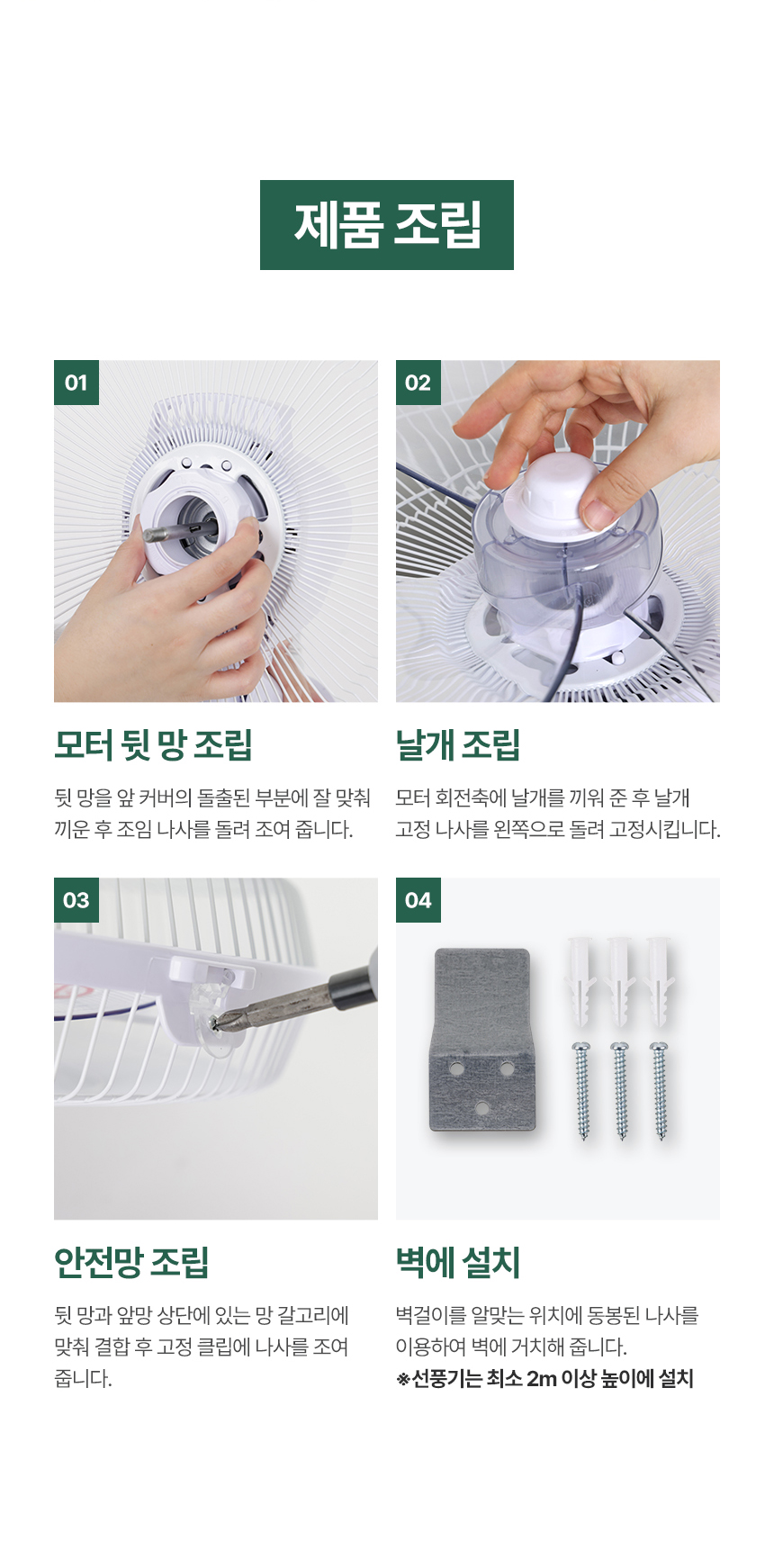 제품 조립

01

모터 뒷 망 조립

뒷 망을 앞 커버의 돌출된 부분에 잘 맞춰 끼운 후 조임 나사를 돌려 조여 줍니다.

02

날개 조립

모터 회전축에 날개를 끼워 준 후 날개 고정 나사를 왼쪽으로 돌려 고정시킵니다.

03

안전망 조립

뒷 망과 앞망 상단에 있는 망 갈고리에 맞춰 결합 후 고정 클립에 나사를 조여 줍니다.

04

벽에 설치

벽걸이를 알맞는 위치에 동봉된 나사를 이용하여 벽에 거치해 줍니다.
※선풍기는 최소 2m 이상 높이에 설치