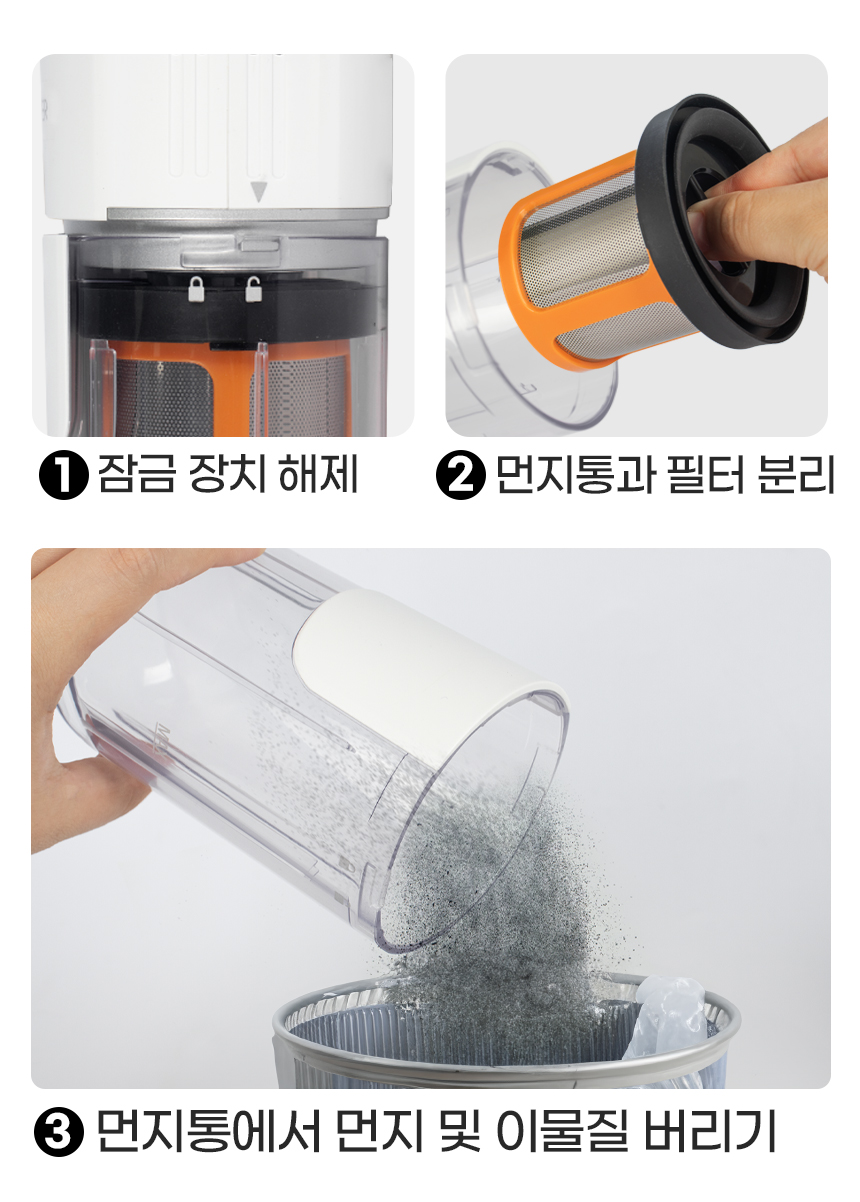 ❶ 잠금 장치 해제

❷ 먼지통과 필터 분리

❸ 먼지통에서 먼지 및 이물질 버리기