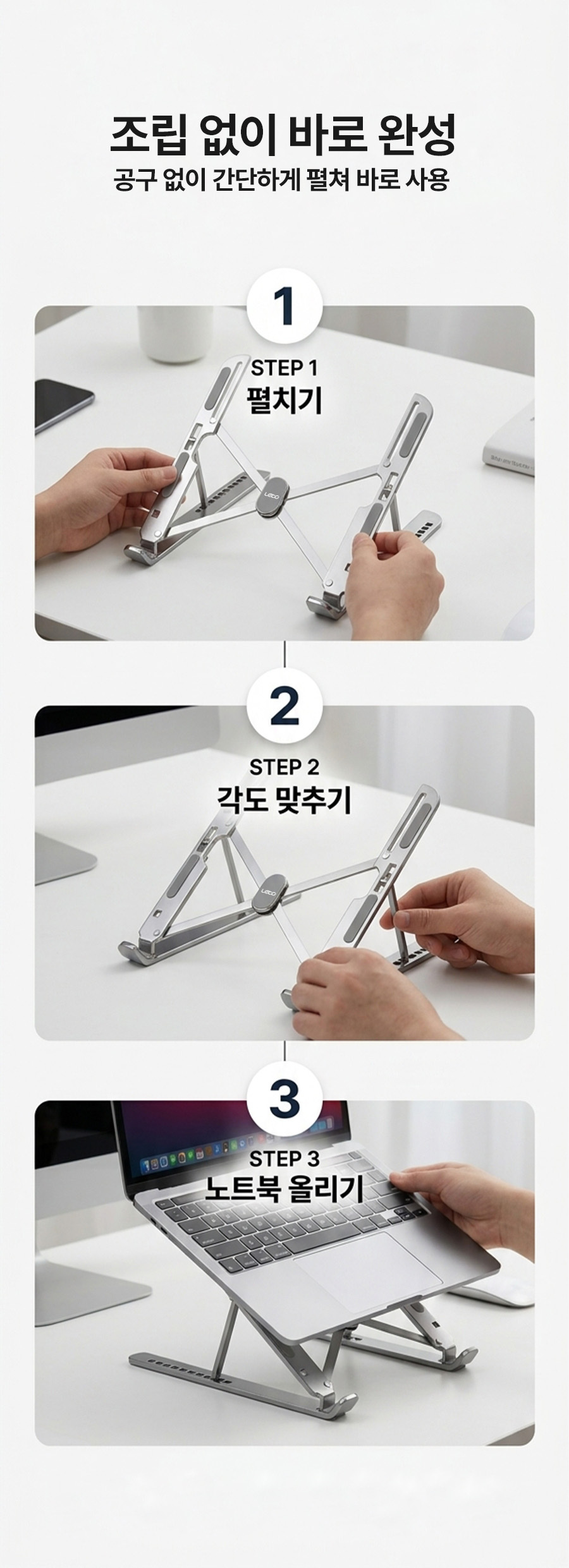 조립 없이 바로 완성
공구 없이 간단하게 펼쳐 바로 사용

1

STEP 1
펼치기

2

STEP 2
각도 맞추기

3

STEP 3
노트북 올리기