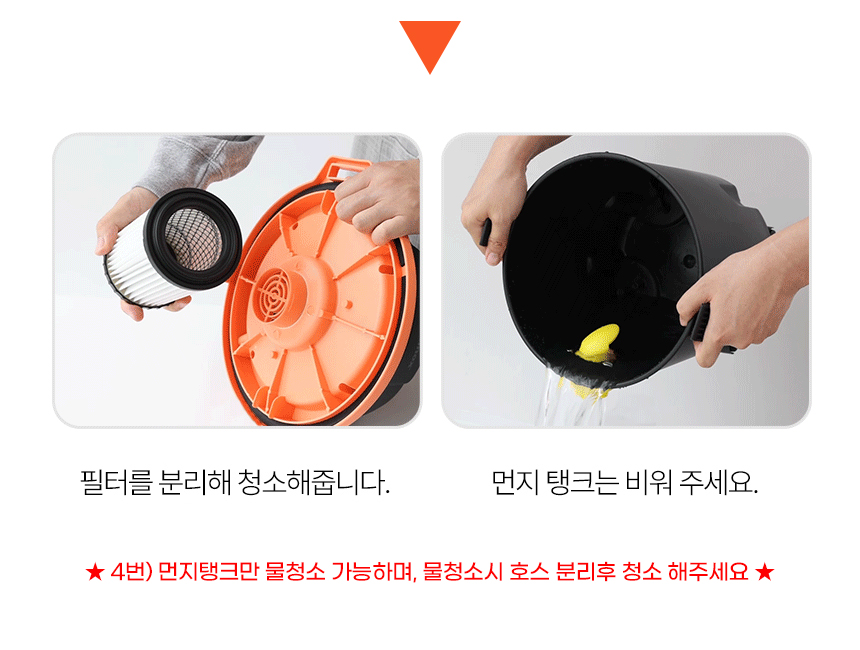 필터를 분리해 청소해줍니다.

먼지 탱크는 비워 주세요.

★ 4번) 먼지탱크만 물청소 가능하며, 물청소시 호스 분리후 청소 해주세요 ★