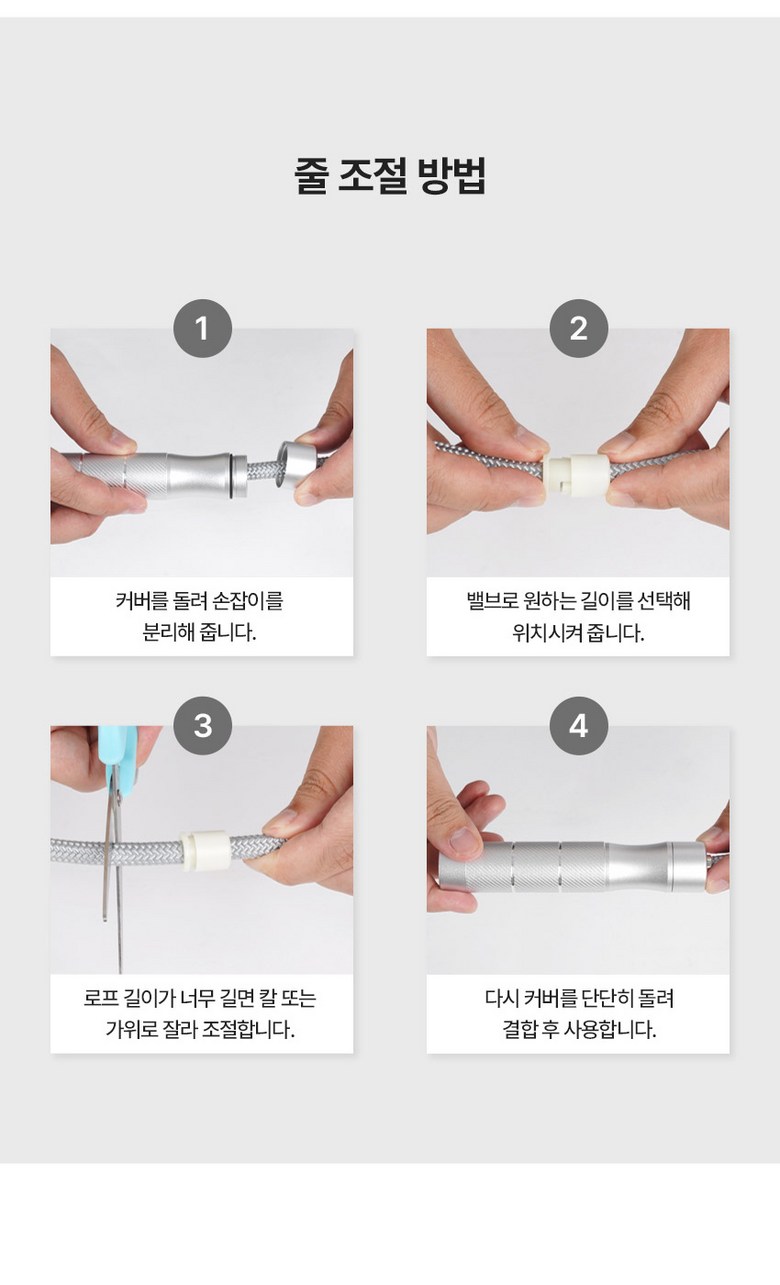 줄 조절 방법

1

커버를 돌려 손잡이를 분리해 줍니다.

2

밸브로 원하는 길이를 선택해 위치시켜 줍니다.

3

로프 길이가 너무 길면 칼 또는 가위로 잘라 조절합니다.

4

다시 커버를 단단히 돌려 결합 후 사용합니다.