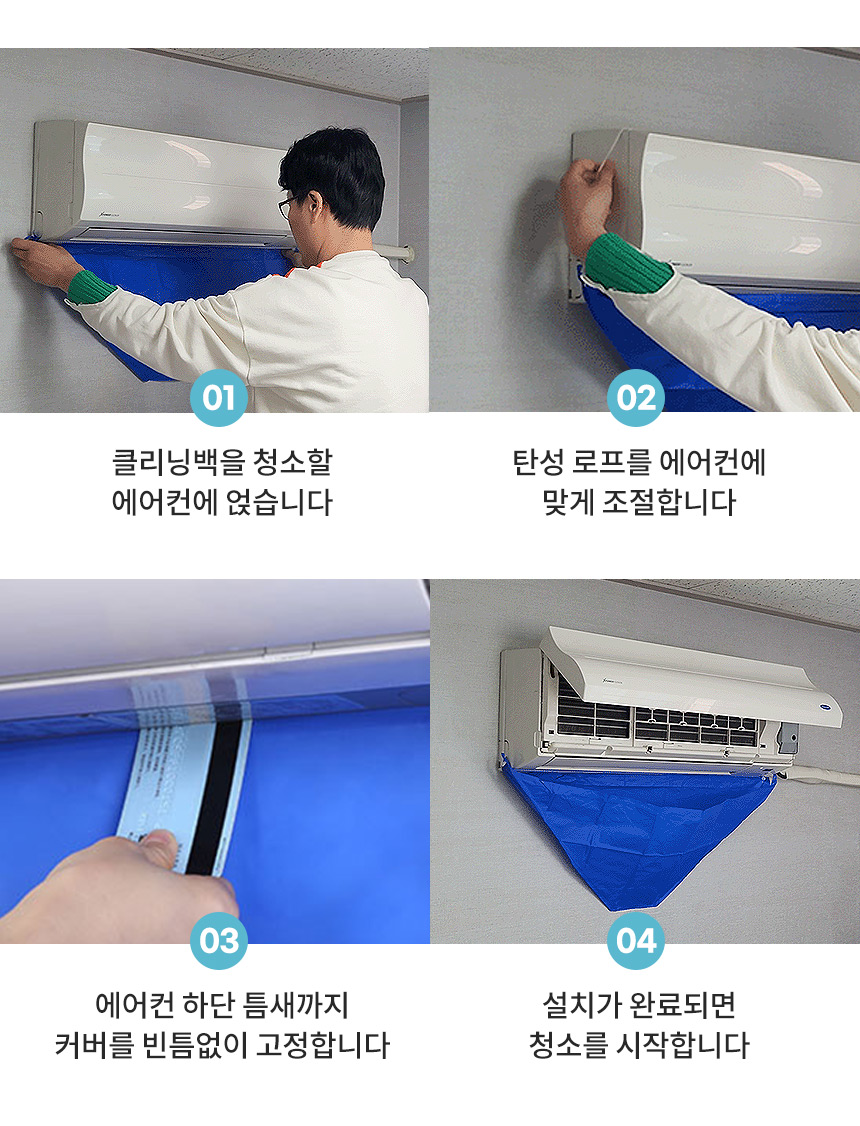 01

클리닝백을 청소할
에어컨에 얹습니다

02

탄성 로프를 에어컨에
맞게 조절합니다

03

에어컨 하단 틈새까지
커버를 빈틈없이 고정합니다

04

설치가 완료되면
청소를 시작합니다