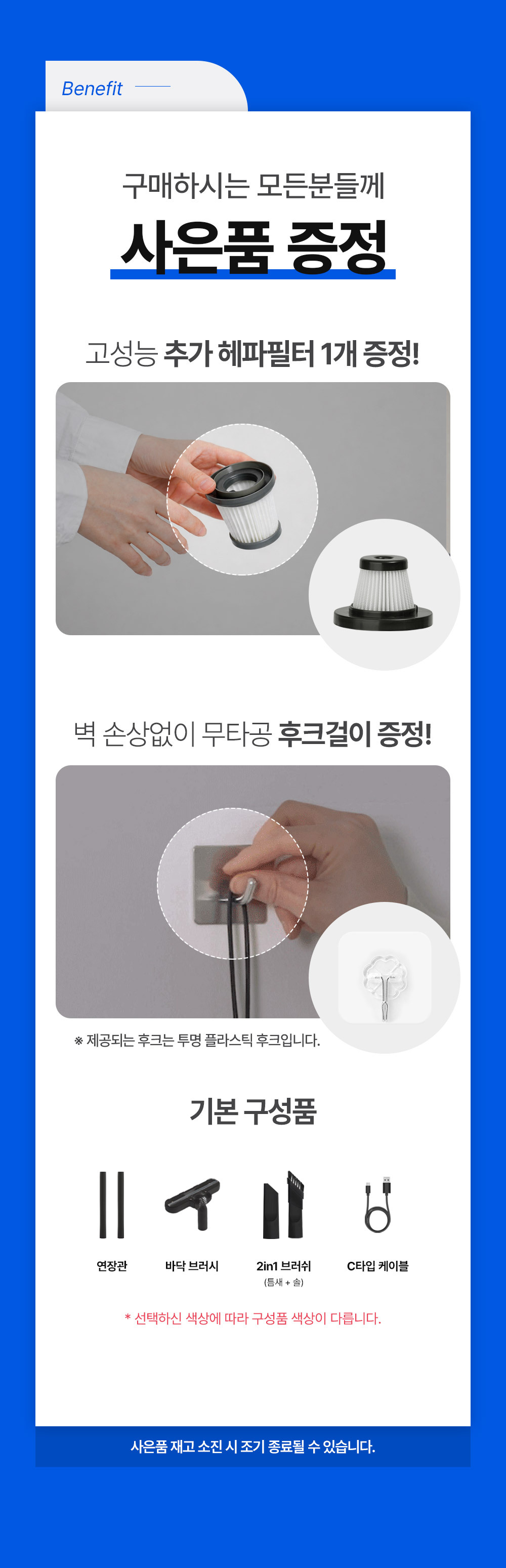 Benefit

구매하시는 모든분들께
사은품 증정

고성능 추가 헤파필터 1개 증정!

벽 손상없이 무타공 후크걸이 증정!

※ 제공되는 후크는 투명 플라스틱 후크입니다.

기본 구성품

연장관

바닥 브러시

2in1 브러쉬
(틈새 + 솔)

C타입 케이블

* 선택하신 색상에 따라 구성품 색상이 다릅니다.

사은품 재고 소진 시 조기 종료될 수 있습니다.